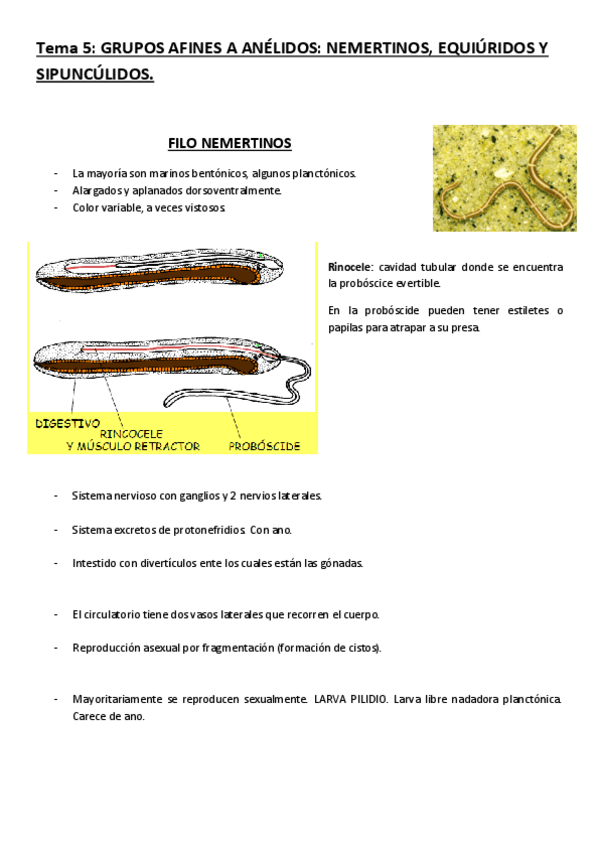 Tema 5: GRUPOS AFINES A ANÉLIDOS: NEMERTINOS, EQUIÚRIDOS Y SIPUNCÚLIDOS.

FILO NEMERTINOS

- La mayoría son marinos bentónicos, algunos planctónicos.
- Alargados y aplanados dorsoventralmente.
- Color variable, a veces vistosos.

DIGESTIVO
RINCOCELE Y MÚSCULO RETRACTOR
PROBÓSCIDE

Rinocele: cavidad tubular donde se encuentra la probóscice evertible.

En la probóscide pueden tener estiletes o papilas para atrapar a su presa.

- Sistema nervioso con ganglios y 2 nervios laterales.

- Sistema excretos de protonefridios. Con ano.

- Intestido con divertículos ente los cuales están las gónadas.

- El circulatorio tiene dos vasos laterales que recorren el cuerpo.

- Reproducción asexual por fragmentación (formación de cistos).

- Mayoritariamente se reproducen sexualmente. LARVA PILIDIO. Larva libre nadadora planctónica. Carece de ano.