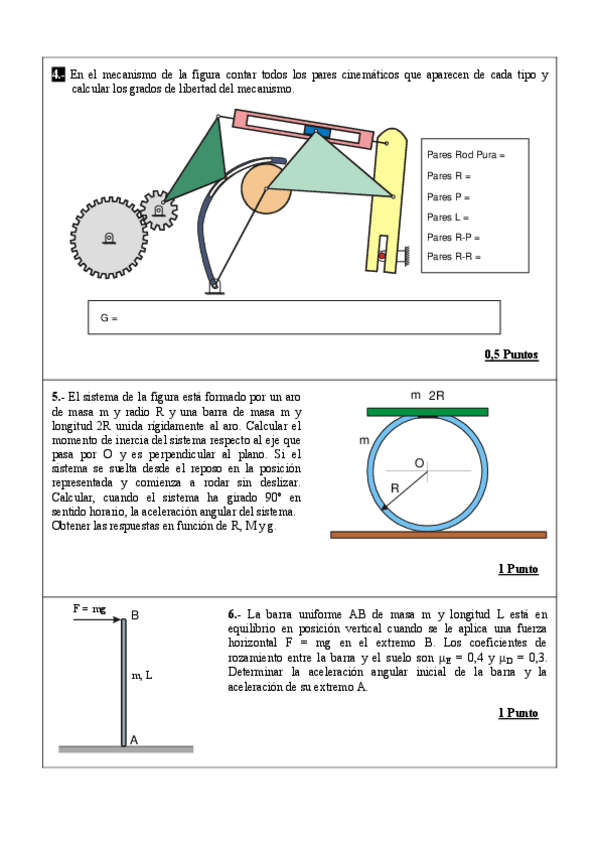 4.- En el mecanismo de la figura contar todos los pares cinemáticos que aparecen de cada tipo y calcular los grados de libertad del mecanismo.

Pares Rod Pura =
Pares R =
Pares P =
Pares L =
Pares R-P =
Pares R-R =

G =

0,5 Puntos

5.- El sistema de la figura está formado por un aro de masa m y radio R y una barra de masa m y longitud 2R unida rígidamente al aro. Calcular el momento de inercia del sistema respecto al eje que pasa por O y es perpendicular al plano. Si el sistema se suelta desde el reposo en la posición representada y comienza a rodar sin deslizar. Calcular, cuando el sistema ha girado 90° en sentido horario, la aceleración angular del sistema. Obtener las respuestas en función de R, M y g.

m 2R
m
O
R

1 Punto

F = mg
B
m, L
A

6.- La barra uniforme AB de masa m y longitud L está en equilibrio en posición vertical cuando se le aplica una fuerza horizontal F = mg en el extremo B. Los coeficientes de rozamiento entre la barra y el suelo son $\mu_E$ = 0,4 y $\mu_D$ = 0,3. Determinar la aceleración angular inicial de la barra y la aceleración de su extremo A.

1 Punto