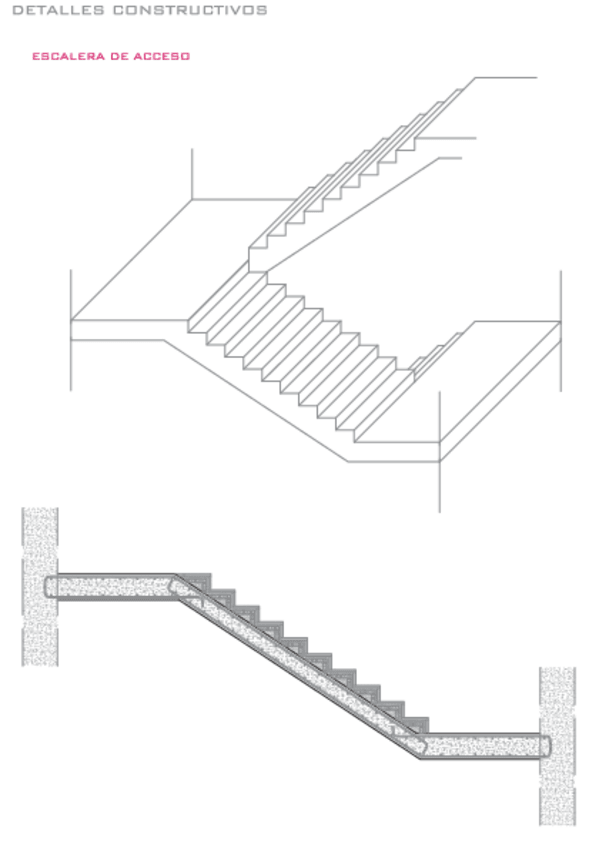 DETALLES CONSTRUCTIVOS

ESCALERA DE ACCESO