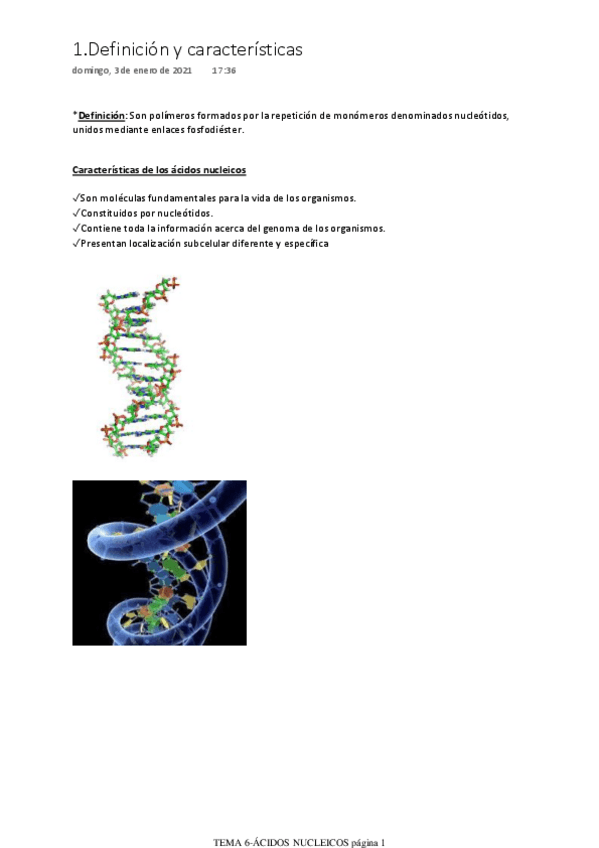 1.Definición y características

domingo, 3 de enero de 2021 17:36

*Definición: Son polímeros formados por la repetición de monómeros denominados nucleótidos, unidos mediante enlaces fosfodiéster.

Características de los ácidos nucleicos

✓Son moléculas fundamentales para la vida de los organismos.
✓Constituidos por nucleótidos.
✓Contiene toda la información acerca del genoma de los organismos.
✓Presentan localización subcelular diferente y específica

TEMA 6-ÁCIDOS NUCLEICOS página 1