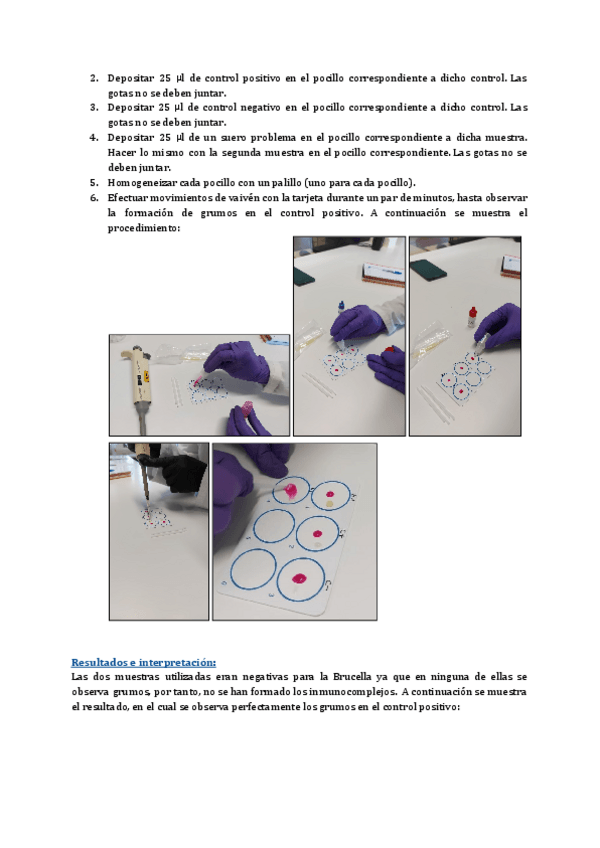 2. Depositar 25 µl de control positivo en el pocillo correspondiente a dicho control. Las gotas no se deben juntar.
3. Depositar 25 µl de control negativo en el pocillo correspondiente a dicho control. Las gotas no se deben juntar.
4. Depositar 25 µl de un suero problema en el pocillo correspondiente a dicha muestra. Hacer lo mismo con la segunda muestra en el pocillo correspondiente. Las gotas no se deben juntar.
5. Homogeneizar cada pocillo con un palillo (uno para cada pocillo).
6. Efectuar movimientos de vaivén con la tarjeta durante un par de minutos, hasta observar la formación de grumos en el control positivo. A continuación se muestra el procedimiento:

Resultados e interpretación:
Las dos muestras utilizadas eran negativas para la Brucella ya que en ninguna de ellas se observa grumos, por tanto, no se han formado los inmunocomplejos. A continuación se muestra el resultado, en el cual se observa perfectamente los grumos en el control positivo: