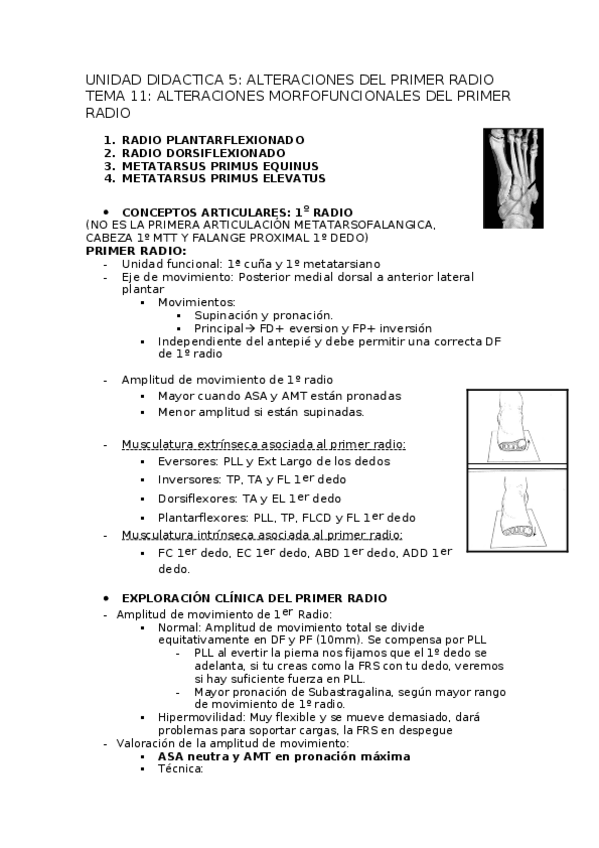 UNIDAD DIDACTICA 5: ALTERACIONES DEL PRIMER RADIO
TEMA 11: ALTERACIONES MORFOFUNCIONALES DEL PRIMER RADIO

1. RADIO PLANTARFLEXIONADO
2. RADIO DORSIFLEXIONADO
3. METATARSUS PRIMUS EQUINUS
4. METATARSUS PRIMUS ELEVATUS

• CONCEPTOS ARTICULARES: 1º RADIO
(NO ES LA PRIMERA ARTICULACIÓN METATARSOFALANGICA, CABEZA 1º MTT Y FALANGE PROXIMAL 1º DEDO)
PRIMER RADIO:
- Unidad funcional: 1ª cuña y 1º metatarsiano
- Eje de movimiento: Posterior medial dorsal a anterior lateral plantar
  ▪ Movimientos:
    ▪ Supinación y pronación.
    ▪ Principal→ FD+ eversion y FP+ inversión
  ▪ Independiente del antepié y debe permitir una correcta DF de 1º radio

- Amplitud de movimiento de 1º radio
  ▪ Mayor cuando ASA y AMT están pronadas
  ▪ Menor amplitud si están supinadas.

- Musculatura extrínseca asociada al primer radio:
  ▪ Eversores: PLL y Ext Largo de los dedos
  ▪ Inversores: TP, TA y FL 1er dedo
  ▪ Dorsiflexores: TA y EL 1er dedo
  ▪ Plantarflexores: PLL, TP, FLCD y FL 1er dedo
- Musculatura intrínseca asociada al primer radio:
  ▪ FC 1er dedo, EC 1er dedo, ABD 1er dedo, ADD 1er dedo.

• EXPLORACIÓN CLÍNICA DEL PRIMER RADIO
- Amplitud de movimiento de 1er Radio:
  ▪ Normal: Amplitud de movimiento total se divide equitativamente en DF y PF (10mm). Se compensa por PLL
    - PLL al evertir la pierna nos fijamos que el 1º dedo se adelanta, si tu creas como la FRS con tu dedo, veremos si hay suficiente fuerza en PLL.
    - Mayor pronación de Subastragalina, según mayor rango de movimiento de 1º radio.
  ▪ Hipermovilidad: Muy flexible y se mueve demasiado, dará problemas para soportar cargas, la FRS en despegue
- Valoración de la amplitud de movimiento:
  ▪ ASA neutra y AMT en pronación máxima
  ▪ Técnica: