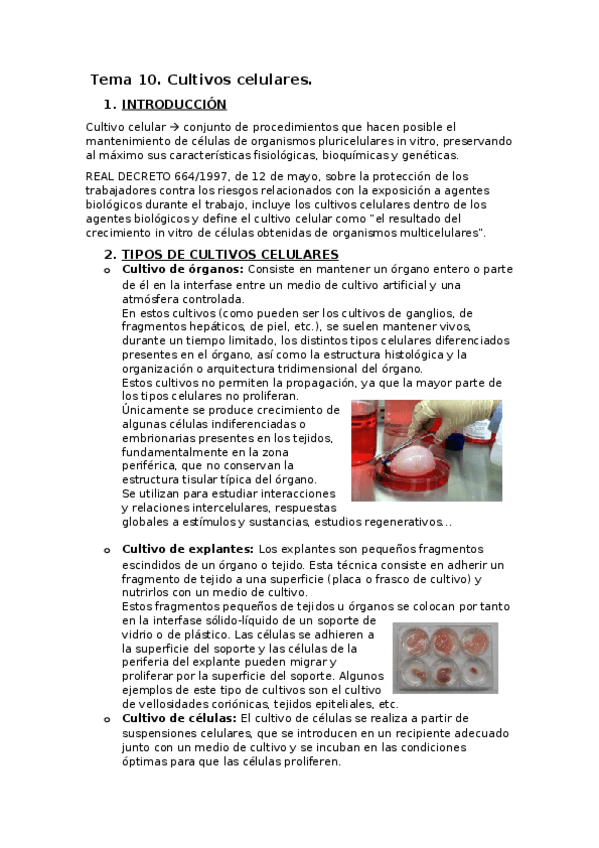 Tema 10. Cultivos celulares.

1. INTRODUCCIÓN

Cultivo celular → conjunto de procedimientos que hacen posible el mantenimiento de células de organismos pluricelulares in vitro, preservando al máximo sus características fisiológicas, bioquímicas y genéticas.

REAL DECRETO 664/1997, de 12 de mayo, sobre la protección de los trabajadores contra los riesgos relacionados con la exposición a agentes biológicos durante el trabajo, incluye los cultivos celulares dentro de los agentes biológicos y define el cultivo celular como "el resultado del crecimiento in vitro de células obtenidas de organismos multicelulares".

2. TIPOS DE CULTIVOS CELULARES

o Cultivo de órganos: Consiste en mantener un órgano entero o parte de él en la interfase entre un medio de cultivo artificial y una atmósfera controlada.
En estos cultivos (como pueden ser los cultivos de ganglios, de fragmentos hepáticos, de piel, etc.), se suelen mantener vivos, durante un tiempo limitado, los distintos tipos celulares diferenciados presentes en el órgano, así como la estructura histológica y la organización o arquitectura tridimensional del órgano.
Estos cultivos no permiten la propagación, ya que la mayor parte de los tipos celulares no proliferan.
Únicamente se produce crecimiento de algunas células indiferenciadas o embrionarias presentes en los tejidos, fundamentalmente en la zona periférica, que no conservan la estructura tisular típica del órgano.
Se utilizan para estudiar interacciones y relaciones intercelulares, respuestas globales a estímulos y sustancias, estudios regenerativos…

o Cultivo de explantes: Los explantes son pequeños fragmentos escindidos de un órgano o tejido. Esta técnica consiste en adherir un fragmento de tejido a una superficie (placa o frasco de cultivo) y nutrirlos con un medio de cultivo.
Estos fragmentos pequeños de tejidos u órganos se colocan por tanto en la interfase sólido-líquido de un soporte de vidrio o de plástico. Las células se adhieren a la superficie del soporte y las células de la periferia del explante pueden migrar y proliferar por la superficie del soporte. Algunos ejemplos de este tipo de cultivos son el cultivo de vellosidades coriónicas, tejidos epiteliales, etc.

o Cultivo de células: El cultivo de células se realiza a partir de suspensiones celulares, que se introducen en un recipiente adecuado junto con un medio de cultivo y se incuban en las condiciones óptimas para que las células proliferen.