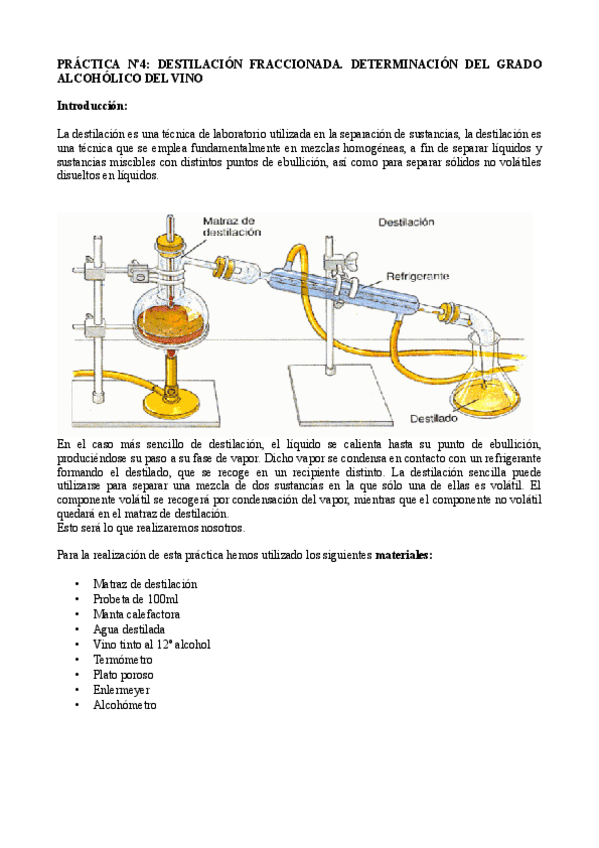 PRÁCTICA Nº4: DESTILACIÓN FRACCIONADA. DETERMINACIÓN DEL GRADO ALCOHÓLICO DEL VINO

Introducción:

La destilación es una técnica de laboratorio utilizada en la separación de sustancias, la destilación es una técnica que se emplea fundamentalmente en mezclas homogéneas, a fin de separar líquidos y sustancias miscibles con distintos puntos de ebullición, así como para separar sólidos no volátiles disueltos en líquidos.

Matraz de destilación

Destilación

Refrigerante

Destilado

En el caso más sencillo de destilación, el líquido se calienta hasta su punto de ebullición, produciéndose su paso a su fase de vapor. Dicho vapor se condensa en contacto con un refrigerante formando el destilado, que se recoge en un recipiente distinto. La destilación sencilla puede utilizarse para separar una mezcla de dos sustancias en la que sólo una de ellas es volátil. El componente volátil se recogerá por condensación del vapor, mientras que el componente no volátil quedará en el matraz de destilación.
Esto será lo que realizaremos nosotros.

Para la realización de esta práctica hemos utilizado los siguientes materiales:

• Matraz de destilación
• Probeta de 100ml
• Manta calefactora
• Agua destilada
• Vino tinto al 12º alcohol
• Termómetro
• Plato poroso
• Enlermeyer
• Alcohómetro