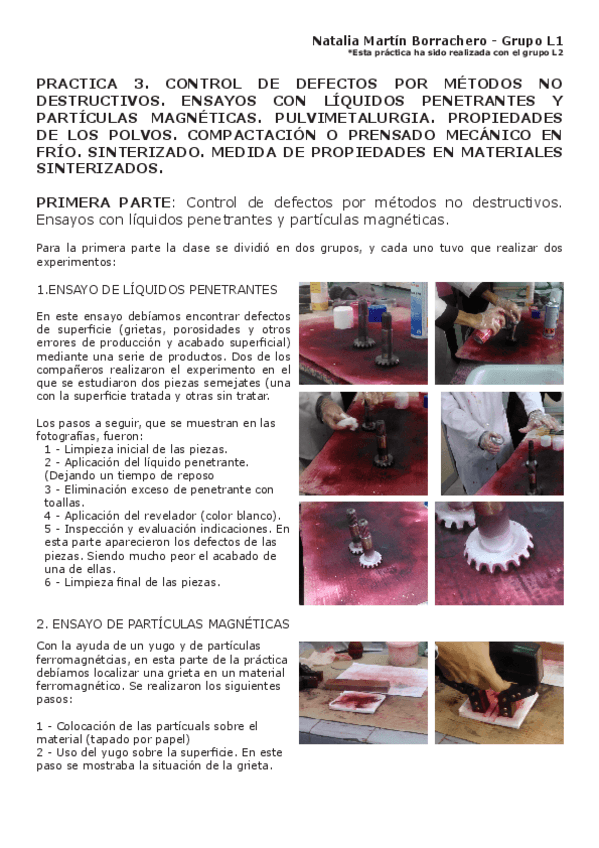 Natalia Martín Borrachero - Grupo L1
*Esta práctica ha sido realizada con el grupo L2

PRACTICA 3. CONTROL DE DEFECTOS POR MÉTODOS NO DESTRUCTIVOS. ENSAYOS CON LÍQUIDOS PENETRANTES Y PARTÍCULAS MAGNÉTICAS. PULVIMETALURGIA. PROPIEDADES DE LOS POLVOS. COMPACTACIÓN O PRENSADO MECÁNICO EN FRÍO. SINTERIZADO. MEDIDA DE PROPIEDADES EN MATERIALES SINTERIZADOS.

PRIMERA PARTE: Control de defectos por métodos no destructivos. Ensayos con líquidos penetrantes y partículas magnéticas.

Para la primera parte la clase se dividió en dos grupos, y cada uno tuvo que realizar dos experimentos:

1.ENSAYO DE LÍQUIDOS PENETRANTES

En este ensayo debíamos encontrar defectos de superficie (grietas, porosidades y otros errores de producción y acabado superficial) mediante una serie de productos. Dos de los compañeros realizaron el experimento en el que se estudiaron dos piezas semejates (una con la superficie tratada y otras sin tratar.

Los pasos a seguir, que se muestran en las fotografías, fueron:
1 - Limpieza inicial de las piezas.
2 - Aplicación del líquido penetrante. (Dejando un tiempo de reposo
3 - Eliminación exceso de penetrante con toallas.
4 - Aplicación del revelador (color blanco).
5 - Inspección y evaluación indicaciones. En esta parte aparecieron los defectos de las piezas. Siendo mucho peor el acabado de una de ellas.
6 - Limpieza final de las piezas.

2. ENSAYO DE PARTÍCULAS MAGNÉTICAS

Con la ayuda de un yugo y de partículas ferromagnétcias, en esta parte de la práctica debíamos localizar una grieta en un material ferromagnético. Se realizaron los siguientes pasos:

1 - Colocación de las partícuals sobre el material (tapado por papel)
2 - Uso del yugo sobre la superficie. En este paso se mostraba la situación de la grieta.