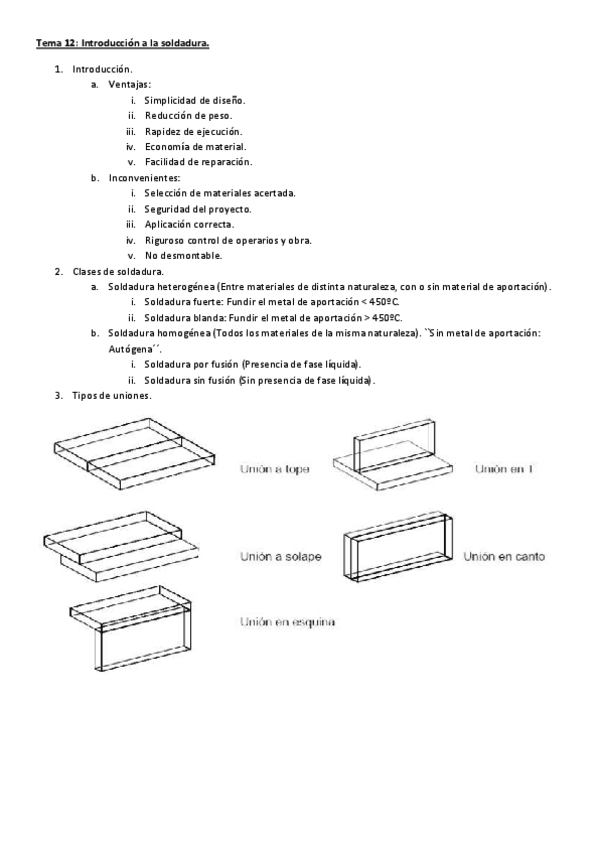 Tema 12: Introducción a la soldadura.

1. Introducción.
a. Ventajas:
i. Simplicidad de diseño.
ii. Reducción de peso.
iii. Rapidez de ejecución.
iv. Economía de material.
v. Facilidad de reparación.
b. Inconvenientes:
i. Selección de materiales acertada.
ii. Seguridad del proyecto.
iii. Aplicación correcta.
iv. Riguroso control de operarios y obra.
v. No desmontable.
2. Clases de soldadura.
a. Soldadura heterogénea (Entre materiales de distinta naturaleza, con o sin material de aportación).
i. Soldadura fuerte: Fundir el metal de aportación < 450ºC.
ii. Soldadura blanda: Fundir el metal de aportación > 450ºC.
b. Soldadura homogénea (Todos los materiales de la misma naturaleza). ``Sin metal de aportación: Autógena´´.
i. Soldadura por fusión (Presencia de fase líquida).
ii. Soldadura sin fusión (Sin presencia de fase líquida).
3. Tipos de uniones.

Unión a tope
Unión en T
Unión a solape
Unión en canto
Unión en esquina