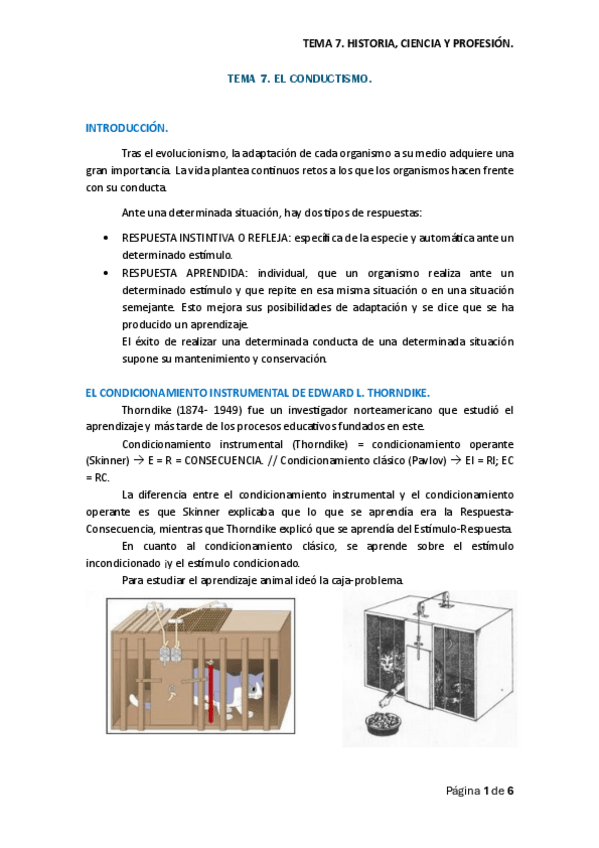 TEMA 7. HISTORIA, CIENCIA Y PROFESIÓN.

TEMA 7. EL CONDUCTISMO.

INTRODUCCIÓN.

Tras el evolucionismo, la adaptación de cada organismo a su medio adquiere una gran importancia. La vida plantea continuos retos a los que los organismos hacen frente con su conducta.

Ante una determinada situación, hay dos tipos de respuestas:

• RESPUESTA INSTINTIVA O REFLEJA: específica de la especie y automática ante un determinado estímulo.
• RESPUESTA APRENDIDA: individual, que un organismo realiza ante un determinado estímulo y que repite en esa misma situación o en una situación semejante. Esto mejora sus posibilidades de adaptación y se dice que se ha producido un aprendizaje.
El éxito de realizar una determinada conducta de una determinada situación supone su mantenimiento y conservación.

EL CONDICIONAMIENTO INSTRUMENTAL DE EDWARD L. THORNDIKE.

Thorndike (1874- 1949) fue un investigador norteamericano que estudió el aprendizaje y más tarde de los procesos educativos fundados en este.

Condicionamiento instrumental (Thorndike) = condicionamiento operante (Skinner) → E = R = CONSECUENCIA. // Condicionamiento clásico (Pavlov) → EI = RI; EC = RC.

La diferencia entre el condicionamiento instrumental y el condicionamiento operante es que Skinner explicaba que lo que se aprendía era la Respuesta-Consecuencia, mientras que Thorndike explicó que se aprendía del Estímulo-Respuesta.

En cuanto al condicionamiento clásico, se aprende sobre el estímulo incondicionado ¡y el estímulo condicionado.

Para estudiar el aprendizaje animal ideó la caja-problema.

Página 1 de 6