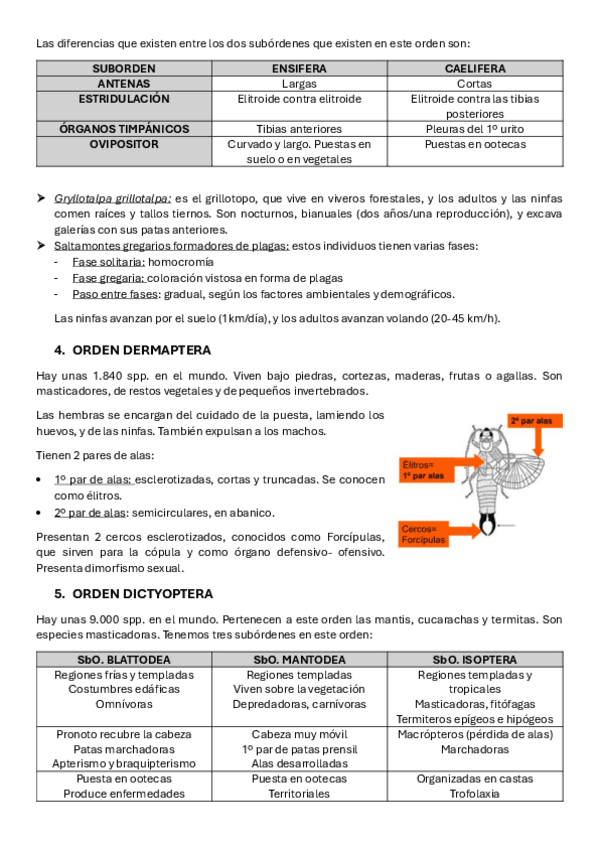 Las diferencias que existen entre los dos subórdenes que existen en este orden son:

| SUBORDEN | ENSIFERA | CAELIFERA |
|---|---|---|
| ANTENAS | Largas | Cortas |
| ESTRIDULACIÓN | Elitroide contra elitroide | Elitroide contra las tibias posteriores |
| ÓRGANOS TIMPÁNICOS | Tibias anteriores | Pleuras del 1º urito |
| OVIPOSITOR | Curvado y largo. Puestas en suelo o en vegetales | Puestas en ootecas |

➤ Gryllotalpa grillotalpa: es el grillotopo, que vive en viveros forestales, y los adultos y las ninfas comen raíces y tallos tiernos. Son nocturnos, bianuales (dos años/una reproducción), y excava galerías con sus patas anteriores.
➤ Saltamontes gregarios formadores de plagas: estos individuos tienen varias fases:
- Fase solitaria: homocromía
- Fase gregaria: coloración vistosa en forma de plagas
- Paso entre fases: gradual, según los factores ambientales y demográficos.

Las ninfas avanzan por el suelo (1km/día), y los adultos avanzan volando (20-45 km/h).

4. ORDEN DERMAPTERA

Hay unas 1.840 spp. en el mundo. Viven bajo piedras, cortezas, maderas, frutas o agallas. Son masticadores, de restos vegetales y de pequeños invertebrados.

Las hembras se encargan del cuidado de la puesta, lamiendo los huevos, y de las ninfas. También expulsan a los machos.

Tienen 2 pares de alas:

• 1º par de alas: esclerotizadas, cortas y truncadas. Se conocen como élitros.
• 2º par de alas: semicirculares, en abanico.

Presentan 2 cercos esclerotizados, conocidos como Forcípulas, que sirven para la cópula y como órgano defensivo- ofensivo. Presenta dimorfismo sexual.

2º par alas
Élitros= 1º par alas
Cercos= Forcípulas

5. ORDEN DICTYOPTERA

Hay unas 9.000 spp. en el mundo. Pertenecen a este orden las mantis, cucarachas y termitas. Son especies masticadoras. Tenemos tres subórdenes en este orden:

| SbO. BLATTODEA | SbO. MANTODEA | SbO. ISOPTERA |
|---|---|---|
| Regiones frías y templadas Costumbres edáficas Omnívoras | Regiones templadas Viven sobre la vegetación Depredadoras, carnívoras | Regiones templadas y tropicales Masticadoras, fitófagas Termiteros epígeos e hipógeos |
| Pronoto recubre la cabeza Patas marchadoras Apterismo y braquipterismo | Cabeza muy móvil 1º par de patas prensil Alas desarrolladas | Macrópteros (pérdida de alas) Marchadoras |
| Puesta en ootecas Produce enfermedades | Puesta en ootecas Territoriales | Organizadas en castas Trofolaxia |