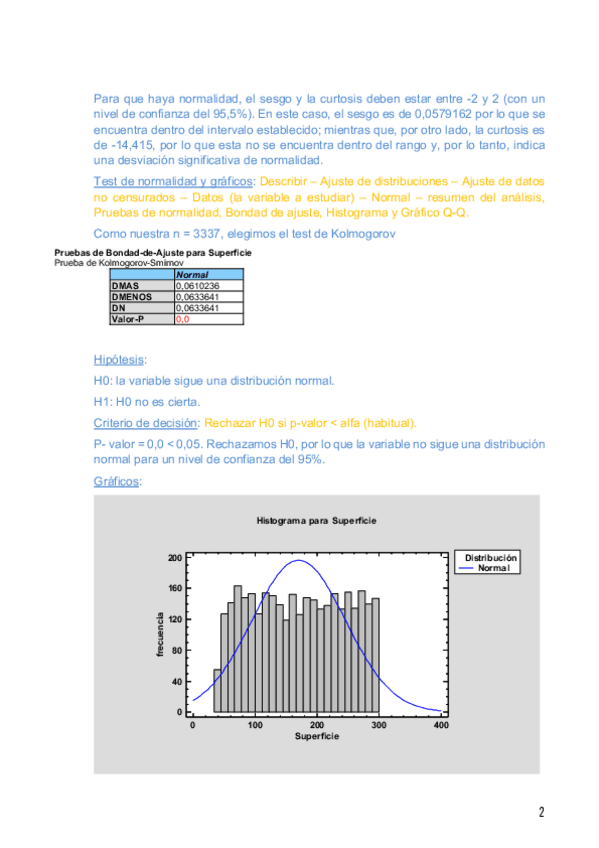 Para que haya normalidad, el sesgo y la curtosis deben estar entre -2 y 2 (con un nivel de confianza del 95,5%). En este caso, el sesgo es de 0,0579162 por lo que se encuentra dentro del intervalo establecido; mientras que, por otro lado, la curtosis es de -14,415, por lo que esta no se encuentra dentro del rango y, por lo tanto, indica una desviación significativa de normalidad.

Test de normalidad y gráficos: Describir – Ajuste de distribuciones – Ajuste de datos no censurados – Datos (la variable a estudiar) – Normal – resumen del análisis, Pruebas de normalidad, Bondad de ajuste, Histograma y Gráfico Q-Q.

Como nuestra n = 3337, elegimos el test de Kolmogorov

Pruebas de Bondad-de-Ajuste para Superficie
Prueba de Kolmogorov-Smirnov

| | Normal |
|---|---|
| DMAS | 0,0610236 |
| DMENOS | 0,0633641 |
| DN | 0,0633641 |
| Valor-P | 0,0 |

Hipótesis:

H0: la variable sigue una distribución normal.

H1: H0 no es cierta.

Criterio de decisión: Rechazar H0 si p-valor < alfa (habitual).

P- valor = 0,0 < 0,05. Rechazamos H0, por lo que la variable no sigue una distribución normal para un nivel de confianza del 95%.

Gráficos:

Histograma para Superficie

Distribución
Normal

frecuencia
200
160
120
80
40
0
0
100
200
300
400
Superficie

2