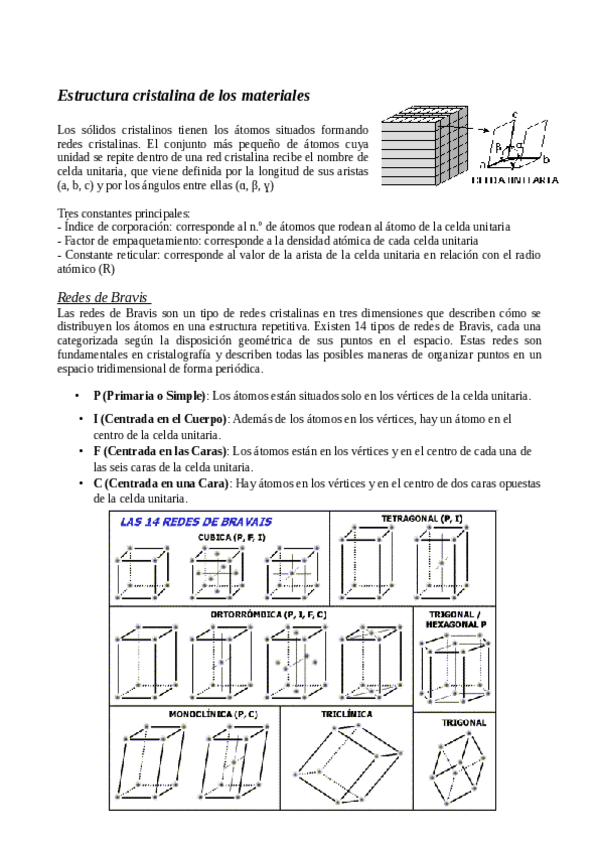 Estructura cristalina de los materiales

Los sólidos cristalinos tienen los átomos situados formando redes cristalinas. El conjunto más pequeño de átomos cuya unidad se repite dentro de una red cristalina recibe el nombre de celda unitaria, que viene definida por la longitud de sus aristas (a, b, c) y por los ángulos entre ellas (α, β, γ)

c
β
α
γ
a
b
CELDA UNITARIA

Tres constantes principales:
- Índice de corporación: corresponde al n.º de átomos que rodean al átomo de la celda unitaria
- Factor de empaquetamiento: corresponde a la densidad atómica de cada celda unitaria
- Constante reticular: corresponde al valor de la arista de la celda unitaria en relación con el radio atómico (R)

Redes de Bravis
Las redes de Bravis son un tipo de redes cristalinas en tres dimensiones que describen cómo se distribuyen los átomos en una estructura repetitiva. Existen 14 tipos de redes de Bravis, cada una categorizada según la disposición geométrica de sus puntos en el espacio. Estas redes son fundamentales en cristalografía y describen todas las posibles maneras de organizar puntos en un espacio tridimensional de forma periódica.

• P (Primaria o Simple): Los átomos están situados solo en los vértices de la celda unitaria.
• I (Centrada en el Cuerpo): Además de los átomos en los vértices, hay un átomo en el centro de la celda unitaria.
• F (Centrada en las Caras): Los átomos están en los vértices y en el centro de cada una de las seis caras de la celda unitaria.
• C (Centrada en una Cara): Hay átomos en los vértices y en el centro de dos caras opuestas de la celda unitaria.

LAS 14 REDES DE BRAVAIS
CUBICA (P, F, I)
TETRAGONAL (P, I)
ORTORRÓMBICA (P, I, F, C)
TRIGONAL / HEXAGONAL P
MONOCLÍNICA (P, C)
TRICLÍNICA
TRIGONAL