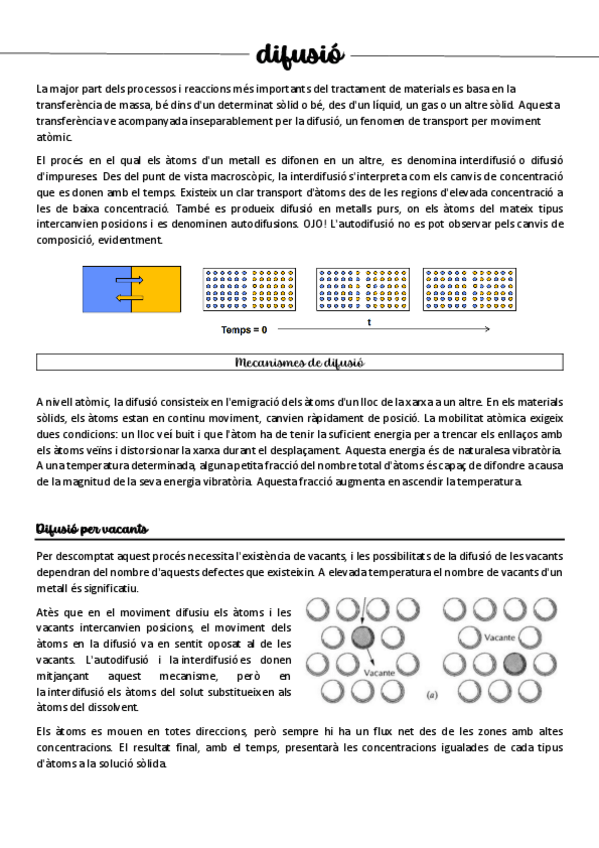 difusió

La major part dels processos i reaccions més importants del tractament de materials es basa en la transferència de massa, bé dins d'un determinat sòlid o bé, des d'un líquid, un gas o un altre sòlid. Aquesta transferència ve acompanyada inseparablement per la difusió, un fenomen de transport per moviment atòmic.

El procés en el qual els àtoms d'un metall es difonen en un altre, es denomina interdifusió o difusió d'impureses. Des del punt de vista macroscòpic, la interdifusió s'interpreta com els canvis de concentració que es donen amb el temps. Existeix un clar transport d'àtoms des de les regions d'elevada concentració a les de baixa concentració. També es produeix difusió en metalls purs, on els àtoms del mateix tipus intercanvien posicions i es denominen autodifusions. OJO! L'autodifusió no es pot observar pels canvis de composició, evidentment.

Temps = 0

t

Mecanismes de difusió

A nivell atòmic, la difusió consisteix en l'emigració dels àtoms d'un lloc de la xarxa a un altre. En els materials sòlids, els àtoms estan en continu moviment, canvien ràpidament de posició. La mobilitat atòmica exigeix dues condicions: un lloc veí buit i que l'àtom ha de tenir la suficient energia per a trencar els enllaços amb els àtoms veïns i distorsionar la xarxa durant el desplaçament. Aquesta energia és de naturalesa vibratòria. A una temperatura determinada, alguna petita fracció del nombre total d'àtoms és capaç de difondre a causa de la magnitud de la seva energia vibratòria. Aquesta fracció augmenta en ascendir la temperatura.

Difusió per vacants

Per descomptat aquest procés necessita l'existència de vacants, i les possibilitats de la difusió de les vacants dependran del nombre d'aquests defectes que existeixin. A elevada temperatura el nombre de vacants d'un metall és significatiu.

Atès que en el moviment difusiu els àtoms i les vacants intercanvien posicions, el moviment dels àtoms en la difusió va en sentit oposat al de les vacants. L'autodifusió i la interdifusió es donen mitjançant aquest mecanisme, però en la interdifusió els àtoms del solut substitueixen als àtoms del dissolvent.

Vacante

Vacante

(a)

Els àtoms es mouen en totes direccions, però sempre hi ha un flux net des de les zones amb altes concentracions. El resultat final, amb el temps, presentarà les concentracions igualades de cada tipus d'àtoms a la solució sòlida.