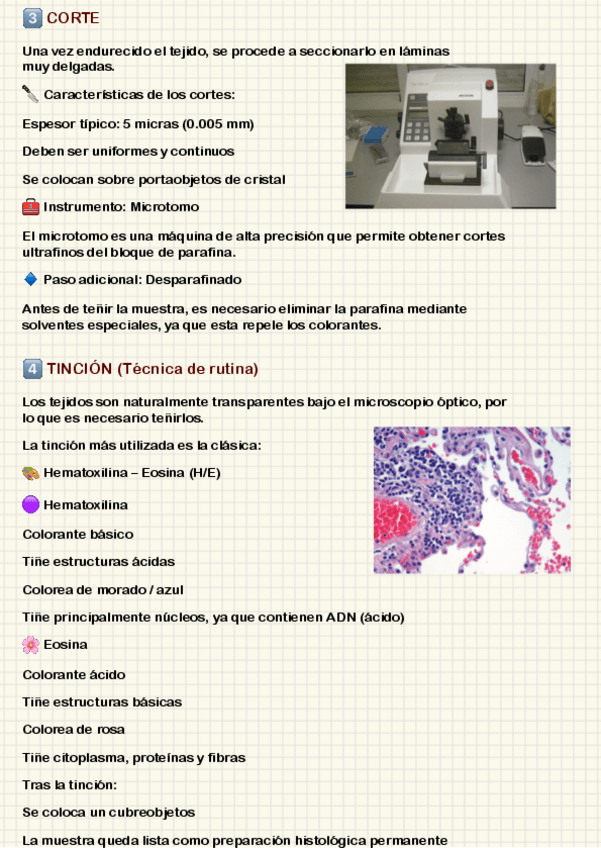 3 CORTE

Una vez endurecido el tejido, se procede a seccionarlo en láminas muy delgadas.

Características de los cortes:

Espesor típico: 5 micras (0.005 mm)

Deben ser uniformes y continuos

Se colocan sobre portaobjetos de cristal

Instrumento: Microtomo

El microtomo es una máquina de alta precisión que permite obtener cortes ultrafinos del bloque de parafina.

Paso adicional: Desparafinado

Antes de teñir la muestra, es necesario eliminar la parafina mediante solventes especiales, ya que esta repele los colorantes.

4 TINCIÓN (Técnica de rutina)

Los tejidos son naturalmente transparentes bajo el microscopio óptico, por lo que es necesario teñirlos.

La tinción más utilizada es la clásica:

Hematoxilina – Eosina (H/E)

Hematoxilina

Colorante básico

Tiñe estructuras ácidas

Colorea de morado / azul

Tiñe principalmente núcleos, ya que contienen ADN (ácido)

Eosina

Colorante ácido

Tiñe estructuras básicas

Colorea de rosa

Tiñe citoplasma, proteínas y fibras

Tras la tinción:

Se coloca un cubreobjetos

La muestra queda lista como preparación histológica permanente