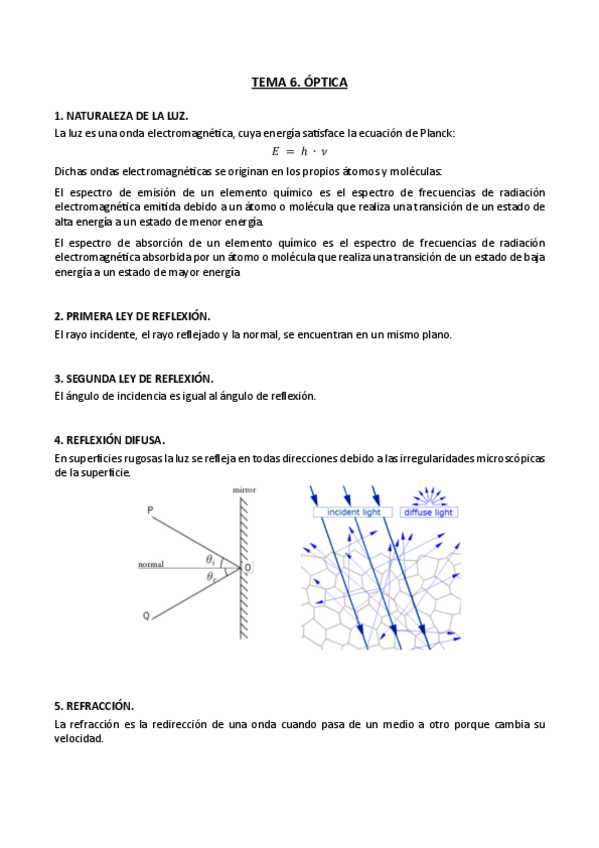 TEMA 6. ÓPTICA

1. NATURALEZA DE LA LUZ.
La luz es una onda electromagnética, cuya energía satisface la ecuación de Planck:
$E = h \cdot \nu$
Dichas ondas electromagnéticas se originan en los propios átomos y moléculas:

El espectro de emisión de un elemento químico es el espectro de frecuencias de radiación electromagnética emitida debido a un átomo o molécula que realiza una transición de un estado de alta energía a un estado de menor energía.

El espectro de absorción de un elemento químico es el espectro de frecuencias de radiación electromagnética absorbida por un átomo o molécula que realiza una transición de un estado de baja energía a un estado de mayor energía

2. PRIMERA LEY DE REFLEXIÓN.
El rayo incidente, el rayo reflejado y la normal, se encuentran en un mismo plano.

3. SEGUNDA LEY DE REFLEXIÓN.
El ángulo de incidencia es igual al ángulo de reflexión.

4. REFLEXIÓN DIFUSA.
En superficies rugosas la luz se refleja en todas direcciones debido a las irregularidades microscópicas de la superficie.

mirror
P
normal
$\theta_i$
$\theta_r$
O
Q

incident light
diffuse light

5. REFRACCIÓN.
La refracción es la redirección de una onda cuando pasa de un medio a otro porque cambia su velocidad.