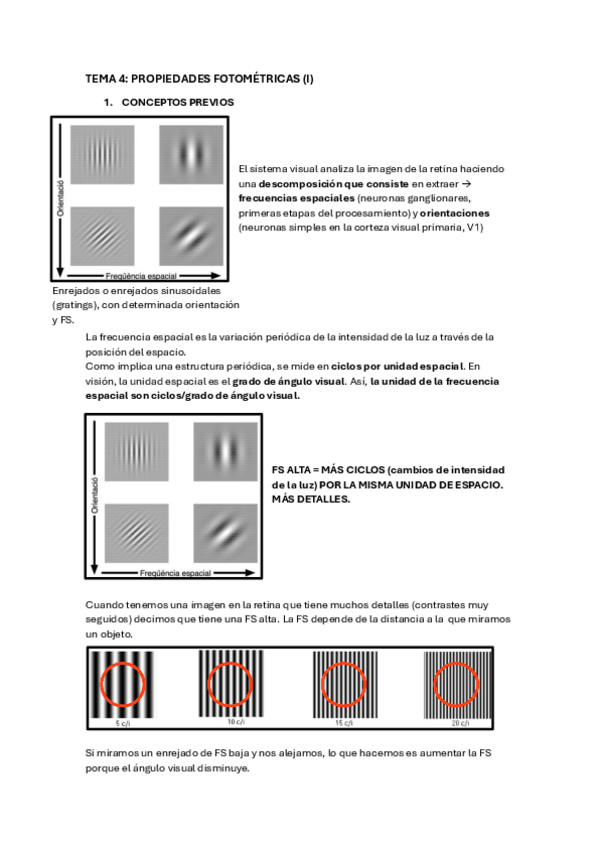 TEMA 4: PROPIEDADES FOTOMÉTRICAS (I)

1. CONCEPTOS PREVIOS

Orientació

Freqüència espacial

El sistema visual analiza la imagen de la retina haciendo una descomposición que consiste en extraer → frecuencias espaciales (neuronas ganglionares, primeras etapas del procesamiento) y orientaciones (neuronas simples en la corteza visual primaria, V1)

Enrejados o enrejados sinusoidales (gratings), con determinada orientación y FS.

La frecuencia espacial es la variación periódica de la intensidad de la luz a través de la posición del espacio.
Como implica una estructura periódica, se mide en ciclos por unidad espacial. En visión, la unidad espacial es el grado de ángulo visual. Así, la unidad de la frecuencia espacial son ciclos/grado de ángulo visual.

Orientació

Freqüència espacial

FS ALTA = MÁS CICLOS (cambios de intensidad de la luz) POR LA MISMA UNIDAD DE ESPACIO. MÁS DETALLES.

Cuando tenemos una imagen en la retina que tiene muchos detalles (contrastes muy seguidos) decimos que tiene una FS alta. La FS depende de la distancia a la que miramos un objeto.

5 c/i

10 c/i

15 c/i

20 c/i

Si miramos un enrejado de FS baja y nos alejamos, lo que hacemos es aumentar la FS porque el ángulo visual disminuye.