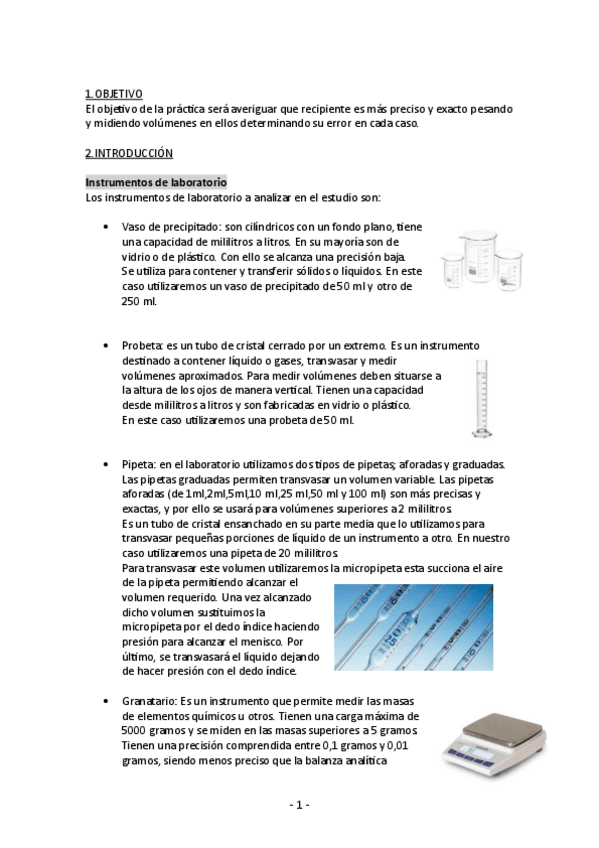 1. OBJETIVO
El objetivo de la práctica será averiguar que recipiente es más preciso y exacto pesando y midiendo volúmenes en ellos determinando su error en cada caso.

2. INTRODUCCIÓN

Instrumentos de laboratorio
Los instrumentos de laboratorio a analizar en el estudio son:

• Vaso de precipitado: son cilíndricos con un fondo plano, tiene una capacidad de mililitros a litros. En su mayoría son de vidrio o de plástico. Con ello se alcanza una precisión baja. Se utiliza para contener y transferir sólidos o líquidos. En este caso utilizaremos un vaso de precipitado de 50 ml y otro de 250 ml.

• Probeta: es un tubo de cristal cerrado por un extremo. Es un instrumento destinado a contener líquido o gases, transvasar y medir volúmenes aproximados. Para medir volúmenes deben situarse a la altura de los ojos de manera vertical. Tienen una capacidad desde mililitros a litros y son fabricadas en vidrio o plástico. En este caso utilizaremos una probeta de 50 ml.

• Pipeta: en el laboratorio utilizamos dos tipos de pipetas; aforadas y graduadas. Las pipetas graduadas permiten transvasar un volumen variable. Las pipetas aforadas (de 1ml,2ml,5ml,10 ml,25 ml,50 ml y 100 ml) son más precisas y exactas, y por ello se usará para volúmenes superiores a 2 mililitros.
Es un tubo de cristal ensanchado en su parte media que lo utilizamos para transvasar pequeñas porciones de líquido de un instrumento a otro. En nuestro caso utilizaremos una pipeta de 20 mililitros.
Para transvasar este volumen utilizaremos la micropipeta esta succiona el aire de la pipeta permitiendo alcanzar el volumen requerido. Una vez alcanzado dicho volumen sustituimos la micropipeta por el dedo índice haciendo presión para alcanzar el menisco. Por último, se transvasará el líquido dejando de hacer presión con el dedo índice.

• Granatario: Es un instrumento que permite medir las masas de elementos químicos u otros. Tienen una carga máxima de 5000 gramos y se miden en las masas superiores a 5 gramos. Tienen una precisión comprendida entre 0,1 gramos y 0,01 gramos, siendo menos preciso que la balanza analítica

- 1 -