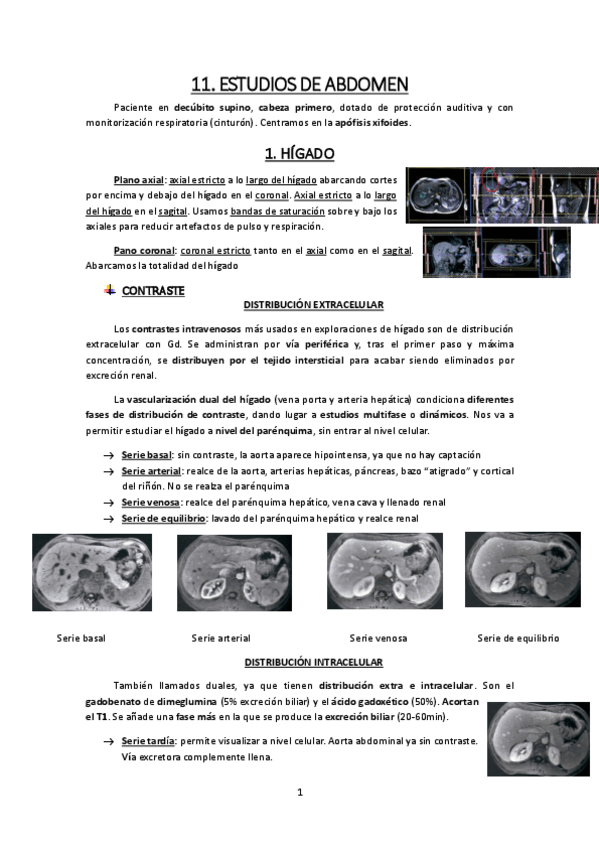 11. ESTUDIOS DE ABDOMEN

Paciente en decúbito supino, cabeza primero, dotado de protección auditiva y con monitorización respiratoria (cinturón). Centramos en la apófisis xifoides.

1. HÍGADO

Plano axial: axial estricto a lo largo del hígado abarcando cortes por encima y debajo del hígado en el coronal. Axial estricto a lo largo del hígado en el sagital. Usamos bandas de saturación sobre y bajo los axiales para reducir artefactos de pulso y respiración.

Pano coronal: coronal estricto tanto en el axial como en el sagital. Abarcamos la totalidad del hígado

CONTRASTE

DISTRIBUCIÓN EXTRACELULAR

Los contrastes intravenosos más usados en exploraciones de hígado son de distribución extracelular con Gd. Se administran por vía periférica y, tras el primer paso y máxima concentración, se distribuyen por el tejido intersticial para acabar siendo eliminados por excreción renal.

La vascularización dual del hígado (vena porta y arteria hepática) condiciona diferentes fases de distribución de contraste, dando lugar a estudios multifase o dinámicos. Nos va a permitir estudiar el hígado a nivel del parénquima, sin entrar al nivel celular.

→ Serie basal: sin contraste, la aorta aparece hipointensa, ya que no hay captación
→ Serie arterial: realce de la aorta, arterias hepáticas, páncreas, bazo "atigrado" y cortical del riñón. No se realza el parénquima
→ Serie venosa: realce del parénquima hepático, vena cava y llenado renal
→ Serie de equilibrio: lavado del parénquima hepático y realce renal

Serie basal
Serie arterial
Serie venosa
Serie de equilibrio

DISTRIBUCIÓN INTRACELULAR

También llamados duales, ya que tienen distribución extra e intracelular. Son el gadobenato de dimeglumina (5% excreción biliar) y el ácido gadoxético (50%). Acortan el T1. Se añade una fase más en la que se produce la excreción biliar (20-60min).

→ Serie tardía: permite visualizar a nivel celular. Aorta abdominal ya sin contraste. Vía excretora complemente llena.

1