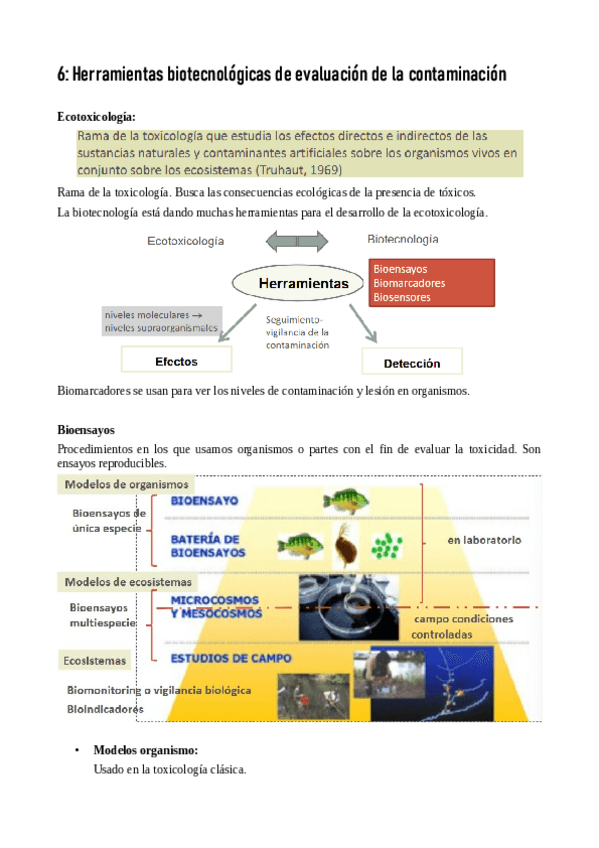 6: Herramientas biotecnológicas de evaluación de la contaminación

Ecotoxicología:

Rama de la toxicología que estudia los efectos directos e indirectos de las sustancias naturales y contaminantes artificiales sobre los organismos vivos en conjunto sobre los ecosistemas (Truhaut, 1969)

Rama de la toxicología. Busca las consecuencias ecológicas de la presencia de tóxicos.

La biotecnología está dando muchas herramientas para el desarrollo de la ecotoxicología.

Ecotoxicología

Biotecnología

Herramientas

Bioensayos
Biomarcadores
Biosensores

niveles moleculares → niveles supraorganismales

Seguimiento-vigilancia de la contaminación

Efectos

Detección

Biomarcadores se usan para ver los niveles de contaminación y lesión en organismos.

Bioensayos

Procedimientos en los que usamos organismos o partes con el fin de evaluar la toxicidad. Son ensayos reproducibles.

Modelos de organismos

Bioensayos de única especie

BIOENSAYO

BATERÍA DE BIOENSAYOS

en laboratorio

Modelos de ecosistemas

Bioensayos multiespecie

MICROCOSMOS Y MESOCOSMOS

campo condiciones controladas

Ecosistemas

ESTUDIOS DE CAMPO

Biomonitoring o vigilancia biológica
Bioindicadores

• Modelos organismo:
Usado en la toxicología clásica.