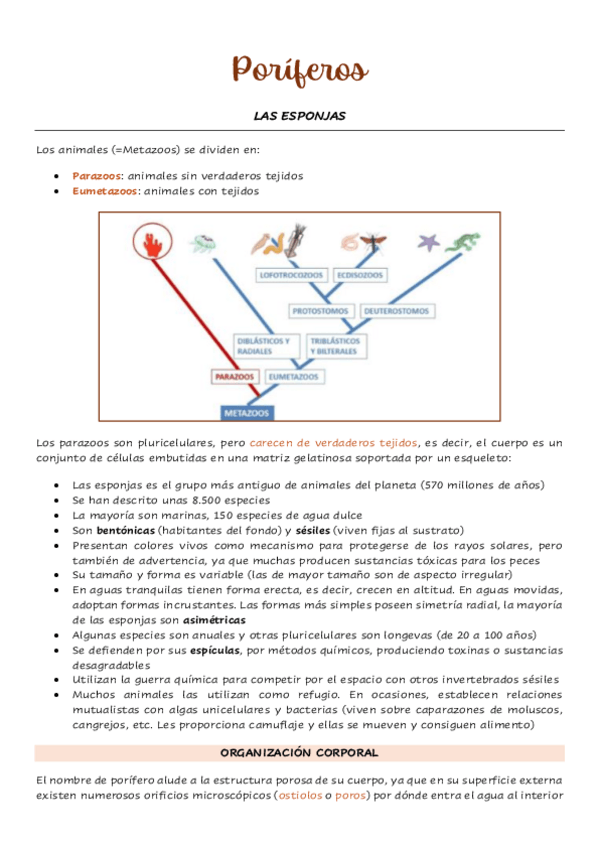 Poríferos

LAS ESPONJAS

Los animales (=Metazoos) se dividen en:

- Parazoos: animales sin verdaderos tejidos
- Eumetazoos: animales con tejidos

LOFOTROCOZOOS
ECDISOZOOS
PROTOSTOMOS
DEUTEROSTOMOS
DIBLÁSTICOS Y RADIALES
TRIBLÁSTICOS Y BILTERALES
PARAZOOS
EUMETAZOOS
METAZOOS

Los parazoos son pluricelulares, pero carecen de verdaderos tejidos, es decir, el cuerpo es un conjunto de células embutidas en una matriz gelatinosa soportada por un esqueleto:

- Las esponjas es el grupo más antiguo de animales del planeta (570 millones de años)
- Se han descrito unas 8.500 especies
- La mayoría son marinas, 150 especies de agua dulce
- Son bentónicas (habitantes del fondo) y sésiles (viven fijas al sustrato)
- Presentan colores vivos como mecanismo para protegerse de los rayos solares, pero también de advertencia, ya que muchas producen sustancias tóxicas para los peces
- Su tamaño y forma es variable (las de mayor tamaño son de aspecto irregular)
- En aguas tranquilas tienen forma erecta, es decir, crecen en altitud. En aguas movidas, adoptan formas incrustantes. Las formas más simples poseen simetría radial, la mayoría de las esponjas son asimétricas
- Algunas especies son anuales y otras pluricelulares son longevas (de 20 a 100 años)
- Se defienden por sus espículas, por métodos químicos, produciendo toxinas o sustancias desagradables
- Utilizan la guerra química para competir por el espacio con otros invertebrados sésiles
- Muchos animales las utilizan como refugio. En ocasiones, establecen relaciones mutualistas con algas unicelulares y bacterias (viven sobre caparazones de moluscos, cangrejos, etc. Les proporciona camuflaje y ellas se mueven y consiguen alimento)

ORGANIZACIÓN CORPORAL

El nombre de porífero alude a la estructura porosa de su cuerpo, ya que en su superficie externa existen numerosos orificios microscópicos (ostiolos o poros) por dónde entra el agua al interior