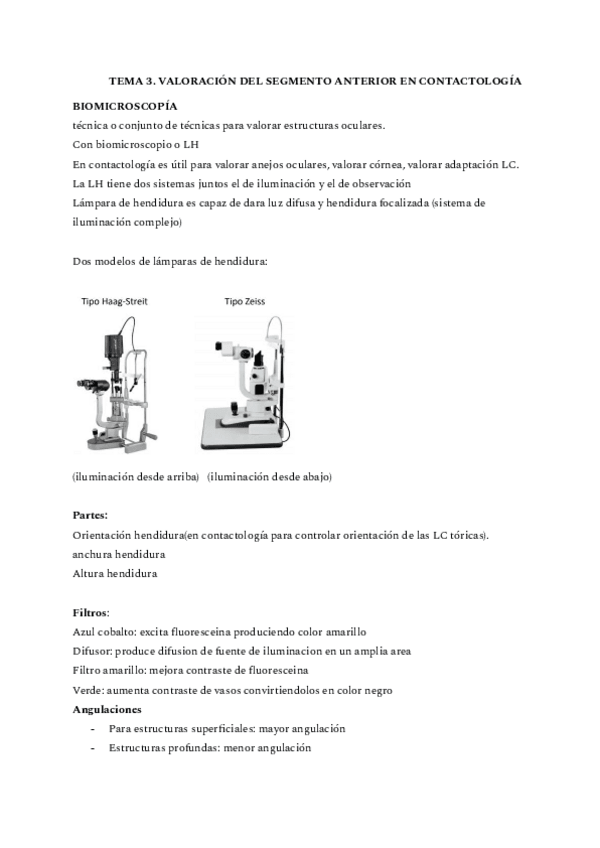 TEMA 3. VALORACIÓN DEL SEGMENTO ANTERIOR EN CONTACTOLOGÍA

BIOMICROSCOPÍA
técnica o conjunto de técnicas para valorar estructuras oculares.
Con biomicroscopio o LH
En contactología es útil para valorar anejos oculares, valorar córnea, valorar adaptación LC.
La LH tiene dos sistemas juntos el de iluminación y el de observación
Lámpara de hendidura es capaz de dara luz difusa y hendidura focalizada (sistema de iluminación complejo)

Dos modelos de lámparas de hendidura:

Tipo Haag-Streit

Tipo Zeiss

(iluminación desde arriba) (iluminación desde abajo)

Partes:
Orientación hendidura(en contactología para controlar orientación de las LC tóricas).
anchura hendidura
Altura hendidura

Filtros:
Azul cobalto: excita fluoresceina produciendo color amarillo
Difusor: produce difusion de fuente de iluminacion en un amplia area
Filtro amarillo: mejora contraste de fluoresceina
Verde: aumenta contraste de vasos convirtiendolos en color negro
Angulaciones
- Para estructuras superficiales: mayor angulación
- Estructuras profundas: menor angulación