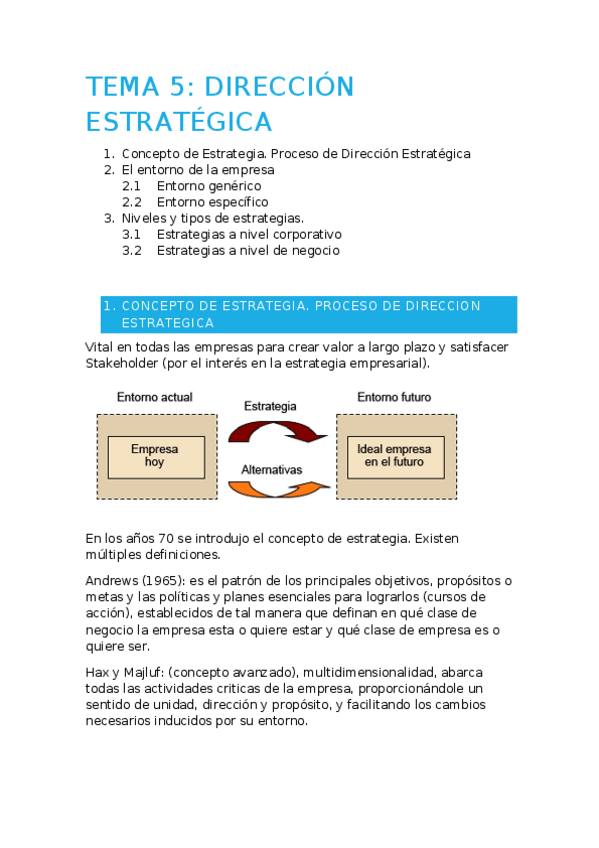 TEMA 5: DIRECCIÓN ESTRATÉGICA

1. Concepto de Estrategia. Proceso de Dirección Estratégica
2. El entorno de la empresa
2.1 Entorno genérico
2.2 Entorno específico
3. Niveles y tipos de estrategias.
3.1 Estrategias a nivel corporativo
3.2 Estrategias a nivel de negocio

1. CONCEPTO DE ESTRATEGIA. PROCESO DE DIRECCION ESTRATEGICA

Vital en todas las empresas para crear valor a largo plazo y satisfacer Stakeholder (por el interés en la estrategia empresarial).

Entorno actual
Empresa hoy
Estrategia
Alternativas
Entorno futuro
Ideal empresa en el futuro

En los años 70 se introdujo el concepto de estrategia. Existen múltiples definiciones.

Andrews (1965): es el patrón de los principales objetivos, propósitos o metas y las políticas y planes esenciales para lograrlos (cursos de acción), establecidos de tal manera que definan en qué clase de negocio la empresa esta o quiere estar y qué clase de empresa es o quiere ser.

Hax y Majluf: (concepto avanzado), multidimensionalidad, abarca todas las actividades criticas de la empresa, proporcionándole un sentido de unidad, dirección y propósito, y facilitando los cambios necesarios inducidos por su entorno.