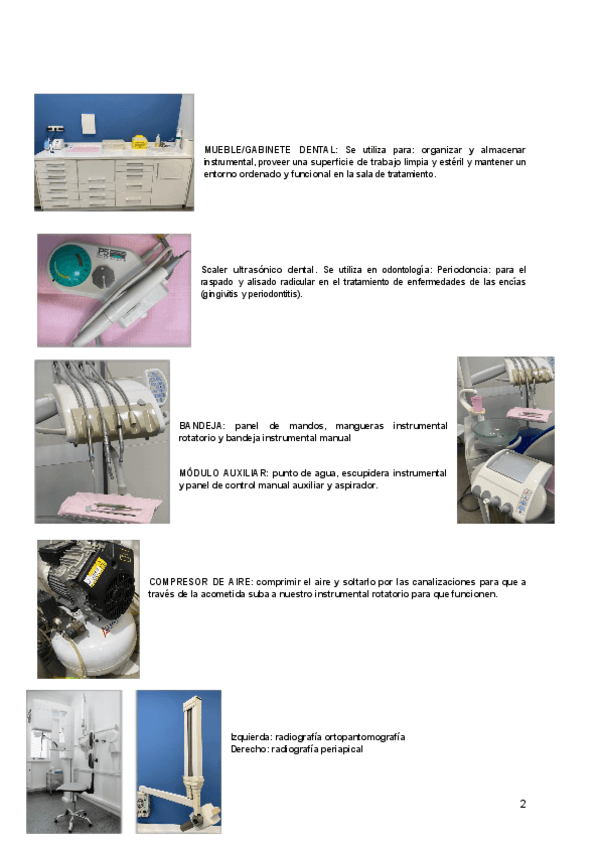 MUEBLE/GABINETE DENTAL: Se utiliza para: organizar y almacenar instrumental, proveer una superficie de trabajo limpia y estéril y mantener un entorno ordenado y funcional en la sala de tratamiento.

Scaler ultrasónico dental. Se utiliza en odontología: Periodoncia: para el raspado y alisado radicular en el tratamiento de enfermedades de las encías (gingivitis y periodontitis).

BANDEJA: panel de mandos, mangueras instrumental rotatorio y bandeja instrumental manual

MÓDULO AUXILIAR: punto de agua, escupidera instrumental y panel de control manual auxiliar y aspirador.

COMPRESOR DE AIRE: comprimir el aire y soltarlo por las canalizaciones para que a través de la acometida suba a nuestro instrumental rotatorio para que funcionen.

Izquierda: radiografía ortopantomografía
Derecho: radiografía periapical

2