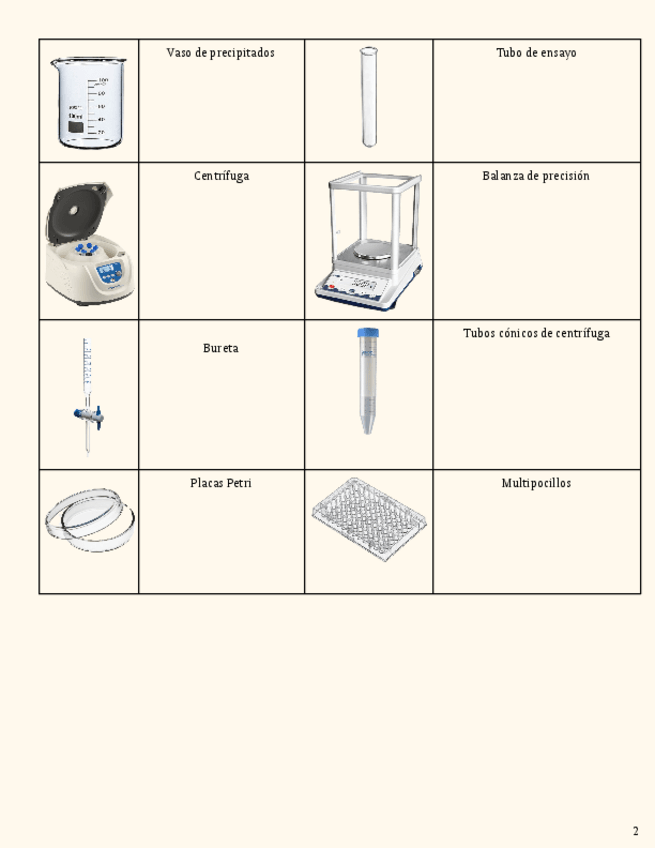 | | Vaso de precipitados | | Tubo de ensayo |
|---|---|---|---|
| | Centrífuga | | Balanza de precisión |
| | Bureta | | Tubos cónicos de centrífuga |
| | Placas Petri | | Multipocillos |

2