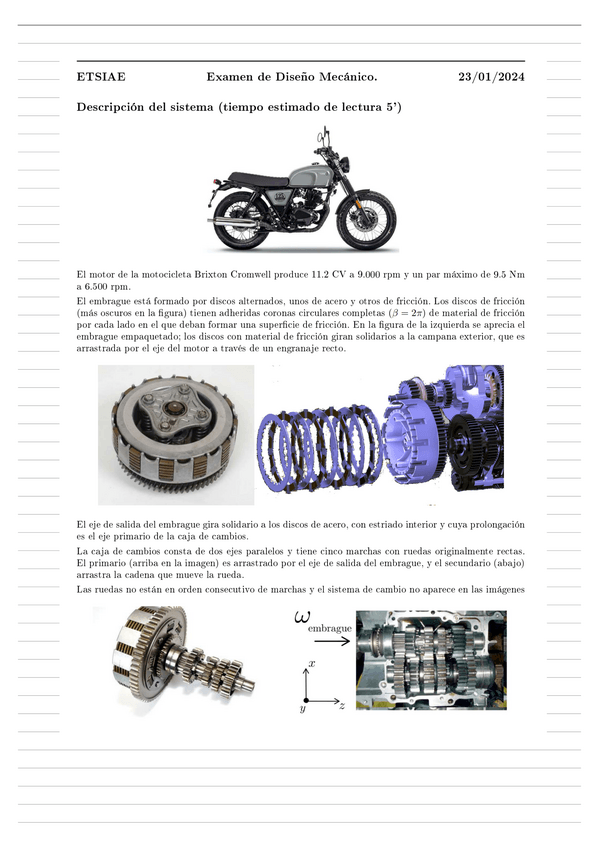 ETSIAE Examen de Diseño Mecánico. 23/01/2024

Descripción del sistema (tiempo estimado de lectura 5')

El motor de la motocicleta Brixton Cromwell produce 11.2 CV a 9.000 rpm y un par máximo de 9.5 Nm a 6.500 rpm.

El embrague está formado por discos alternados, unos de acero y otros de fricción. Los discos de fricción (más oscuros en la figura) tienen adheridas coronas circulares completas ($\beta = 2\pi$) de material de fricción por cada lado en el que deban formar una superficie de fricción. En la figura de la izquierda se aprecia el embrague empaquetado; los discos con material de fricción giran solidarios a la campana exterior, que es arrastrada por el eje del motor a través de un engranaje recto.

El eje de salida del embrague gira solidario a los discos de acero, con estriado interior y cuya prolongación es el eje primario de la caja de cambios.

La caja de cambios consta de dos ejes paralelos y tiene cinco marchas con ruedas originalmente rectas. El primario (arriba en la imagen) es arrastrado por el eje de salida del embrague, y el secundario (abajo) arrastra la cadena que mueve la rueda.

Las ruedas no están en orden consecutivo de marchas y el sistema de cambio no aparece en las imágenes

$\omega_{\text{embrague}}$

$x$
$y$
$z$