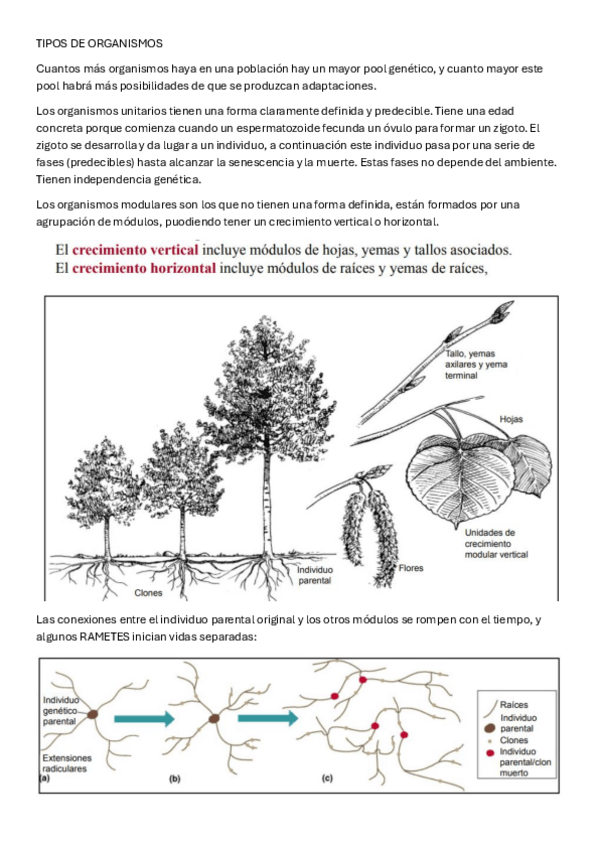 TIPOS DE ORGANISMOS

Cuantos más organismos haya en una población hay un mayor pool genético, y cuanto mayor este pool habrá más posibilidades de que se produzcan adaptaciones.

Los organismos unitarios tienen una forma claramente definida y predecible. Tiene una edad concreta porque comienza cuando un espermatozoide fecunda un óvulo para formar un zigoto. El zigoto se desarrolla y da lugar a un individuo, a continuación este individuo pasa por una serie de fases (predecibles) hasta alcanzar la senescencia y la muerte. Estas fases no depende del ambiente. Tienen independencia genética.

Los organismos modulares son los que no tienen una forma definida, están formados por una agrupación de módulos, puodiendo tener un crecimiento vertical o horizontal.

El crecimiento vertical incluye módulos de hojas, yemas y tallos asociados.
El crecimiento horizontal incluye módulos de raíces y yemas de raíces,

Tallo, yemas axilares y yema terminal

Hojas

Unidades de crecimiento modular vertical

Flores

Individuo parental

Clones

Las conexiones entre el individuo parental original y los otros módulos se rompen con el tiempo, y algunos RAMETES inician vidas separadas:

Individuo genético parental

Extensiones radiculares

(a)

(b)

(c)

Raíces

Individuo parental

Clones

Individuo parental/clon muerto