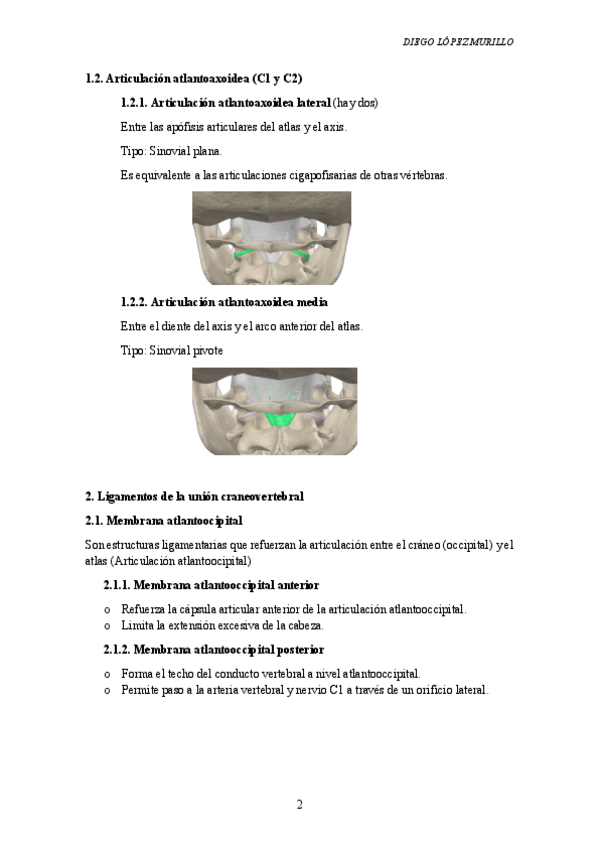 DIEGO LÓPEZ MURILLO

1.2. Articulación atlantoaxoidea (C1 y C2)

1.2.1. Articulación atlantoaxoidea lateral (hay dos)

Entre las apófisis articulares del atlas y el axis.

Tipo: Sinovial plana.

Es equivalente a las articulaciones cigapofisarias de otras vértebras.

1.2.2. Articulación atlantoaxoidea media

Entre el diente del axis y el arco anterior del atlas.

Tipo: Sinovial pivote

2. Ligamentos de la unión craneovertebral

2.1. Membrana atlantoocipital

Son estructuras ligamentarias que refuerzan la articulación entre el cráneo (occipital) y el atlas (Articulación atlantoocipital)

2.1.1. Membrana atlantooccipital anterior

o Refuerza la cápsula articular anterior de la articulación atlantooccipital.
o Limita la extensión excesiva de la cabeza.

2.1.2. Membrana atlantooccipital posterior

o Forma el techo del conducto vertebral a nivel atlantooccipital.
o Permite paso a la arteria vertebral y nervio C1 a través de un orificio lateral.

2