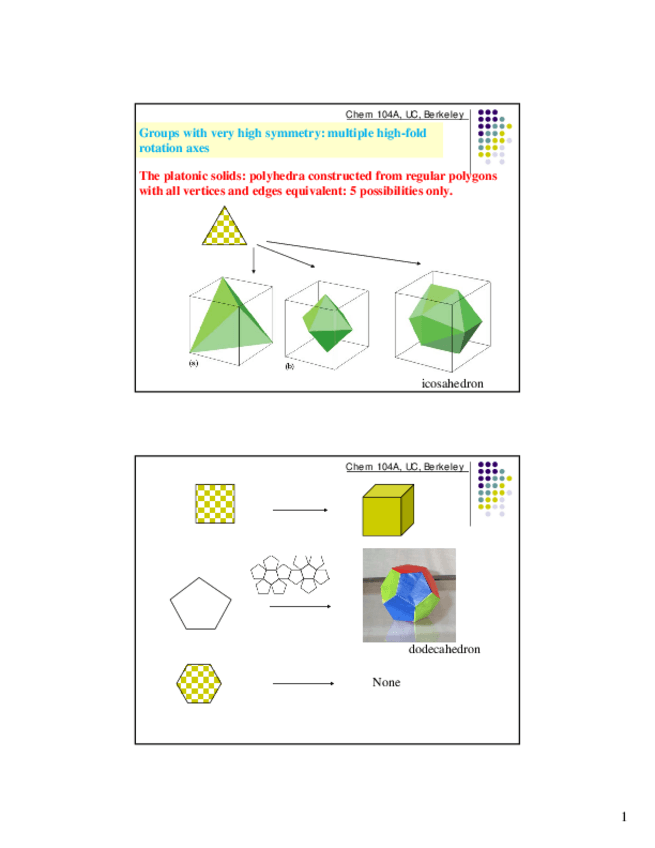 Chem 104A, UC, Berkeley

Groups with very high symmetry: multiple high-fold rotation axes

The platonic solids: polyhedra constructed from regular polygons with all vertices and edges equivalent: 5 possibilities only.

(a)

(b)

icosahedron

Chem 104A, UC, Berkeley

dodecahedron

None

1