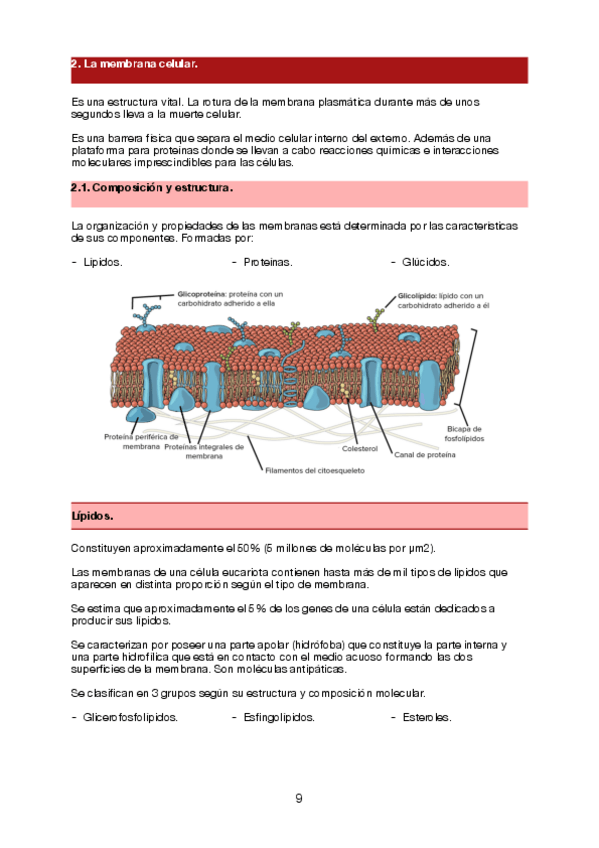 2. La membrana celular.

Es una estructura vital. La rotura de la membrana plasmática durante más de unos segundos lleva a la muerte celular.

Es una barrera física que separa el medio celular interno del externo. Además de una plataforma para proteínas donde se llevan a cabo reacciones químicas e interacciones moleculares imprescindibles para las células.

2.1. Composición y estructura.

La organización y propiedades de las membranas está determinada por las características de sus componentes. Formadas por:

- Lípidos.
- Proteínas.
- Glúcidos.

Glicoproteína: proteína con un carbohidrato adherido a ella

Glicolípido: lípido con un carbohidrato adherido a él

Proteína periférica de membrana

Proteínas integrales de membrana

Filamentos del citoesqueleto

Colesterol

Canal de proteína

Bicapa de fosfolípidos

Lípidos.

Constituyen aproximadamente el 50% (5 millones de moléculas por μm2).

Las membranas de una célula eucariota contienen hasta más de mil tipos de lípidos que aparecen en distinta proporción según el tipo de membrana.

Se estima que aproximadamente el 5% de los genes de una célula están dedicados a producir sus lípidos.

Se caracterizan por poseer una parte apolar (hidrófoba) que constituye la parte interna y una parte hidrofílica que está en contacto con el medio acuoso formando las dos superficies de la membrana. Son moléculas antipáticas.

Se clasifican en 3 grupos según su estructura y composición molecular.

- Glicerofosfolípidos.
- Esfingolípidos.
- Esteroles.

9