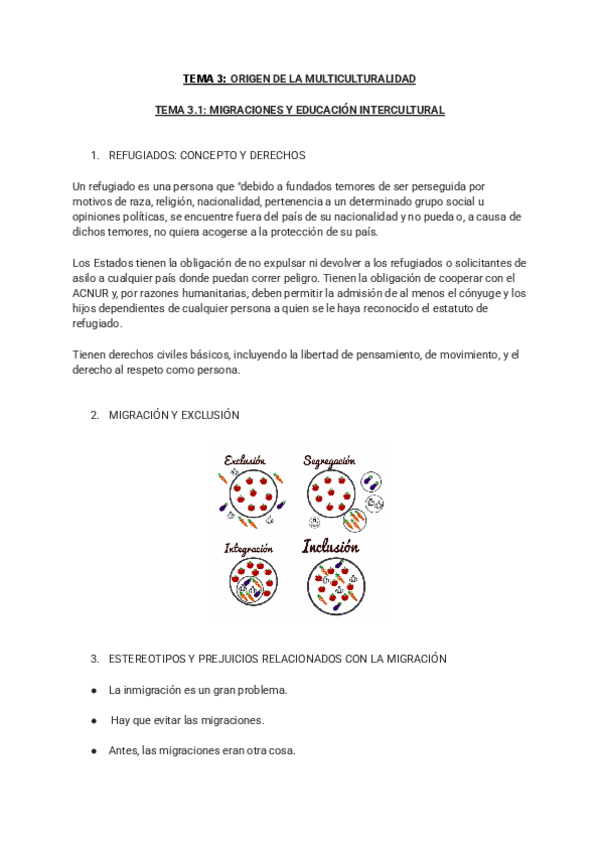 TEMA 3: ORIGEN DE LA MULTICULTURALIDAD

TEMA 3.1: MIGRACIONES Y EDUCACIÓN INTERCULTURAL

1. REFUGIADOS: CONCEPTO Y DERECHOS

Un refugiado es una persona que "debido a fundados temores de ser perseguida por motivos de raza, religión, nacionalidad, pertenencia a un determinado grupo social u opiniones políticas, se encuentre fuera del país de su nacionalidad y no pueda o, a causa de dichos temores, no quiera acogerse a la protección de su país.

Los Estados tienen la obligación de no expulsar ni devolver a los refugiados o solicitantes de asilo a cualquier país donde puedan correr peligro. Tienen la obligación de cooperar con el ACNUR y, por razones humanitarias, deben permitir la admisión de al menos el cónyuge y los hijos dependientes de cualquier persona a quien se le haya reconocido el estatuto de refugiado.

Tienen derechos civiles básicos, incluyendo la libertad de pensamiento, de movimiento, y el derecho al respeto como persona.

2. MIGRACIÓN Y EXCLUSIÓN

Exclusión Segregación
Integración Inclusión

3. ESTEREOTIPOS Y PREJUICIOS RELACIONADOS CON LA MIGRACIÓN

● La inmigración es un gran problema.

● Hay que evitar las migraciones.

● Antes, las migraciones eran otra cosa.