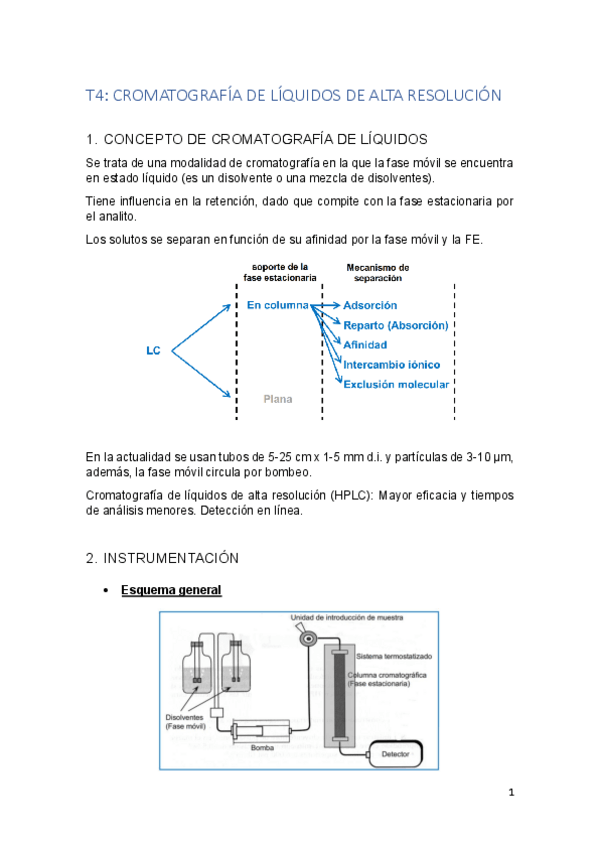 T4: CROMATOGRAFÍA DE LÍQUIDOS DE ALTA RESOLUCIÓN

1. CONCEPTO DE CROMATOGRAFÍA DE LÍQUIDOS

Se trata de una modalidad de cromatografía en la que la fase móvil se encuentra en estado líquido (es un disolvente o una mezcla de disolventes).

Tiene influencia en la retención, dado que compite con la fase estacionaria por el analito.

Los solutos se separan en función de su afinidad por la fase móvil y la FE.

soporte de la fase estacionaria

Mecanismo de separación

LC

En columna

Plana

Adsorción

Reparto (Absorción)

Afinidad

Intercambio iónico

Exclusión molecular

En la actualidad se usan tubos de 5-25 cm x 1-5 mm d.i. y partículas de 3-10 µm, además, la fase móvil circula por bombeo.

Cromatografía de líquidos de alta resolución (HPLC): Mayor eficacia y tiempos de análisis menores. Detección en línea.

2. INSTRUMENTACIÓN

• Esquema general

Unidad de introducción de muestra

Sistema termostatizado

Columna cromatográfica (Fase estacionaria)

Disolventes (Fase móvil)

Bomba

Detector

1