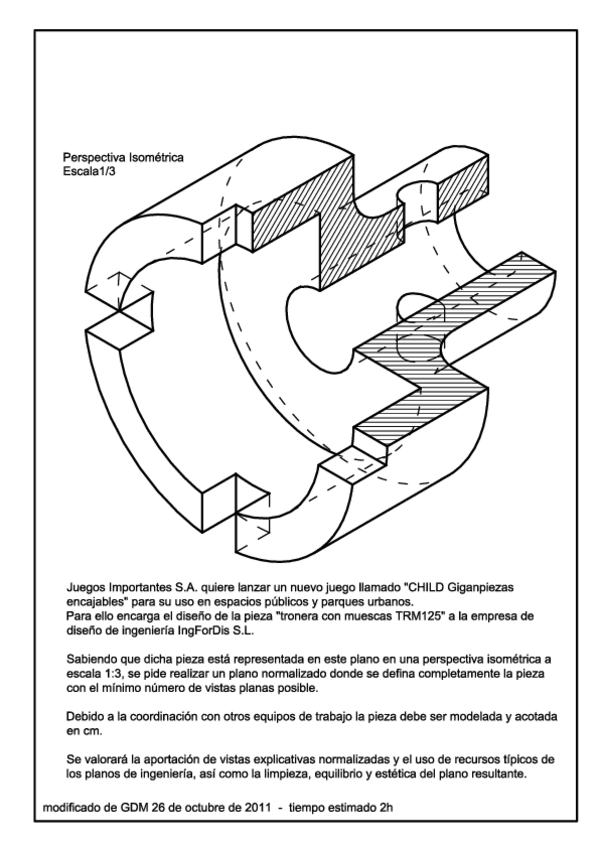 Perspectiva Isométrica
Escala1/3

Juegos Importantes S.A. quiere lanzar un nuevo juego llamado "CHILD Giganpiezas encajables" para su uso en espacios públicos y parques urbanos.
Para ello encarga el diseño de la pieza "tronera con muescas TRM125" a la empresa de diseño de ingeniería IngForDis S.L.

Sabiendo que dicha pieza está representada en este plano en una perspectiva isométrica a escala 1:3, se pide realizar un plano normalizado donde se defina completamente la pieza con el mínimo número de vistas planas posible.

Debido a la coordinación con otros equipos de trabajo la pieza debe ser modelada y acotada en cm.

Se valorará la aportación de vistas explicativas normalizadas y el uso de recursos típicos de los planos de ingeniería, así como la limpieza, equilibrio y estética del plano resultante.

modificado de GDM 26 de octubre de 2011 - tiempo estimado 2h