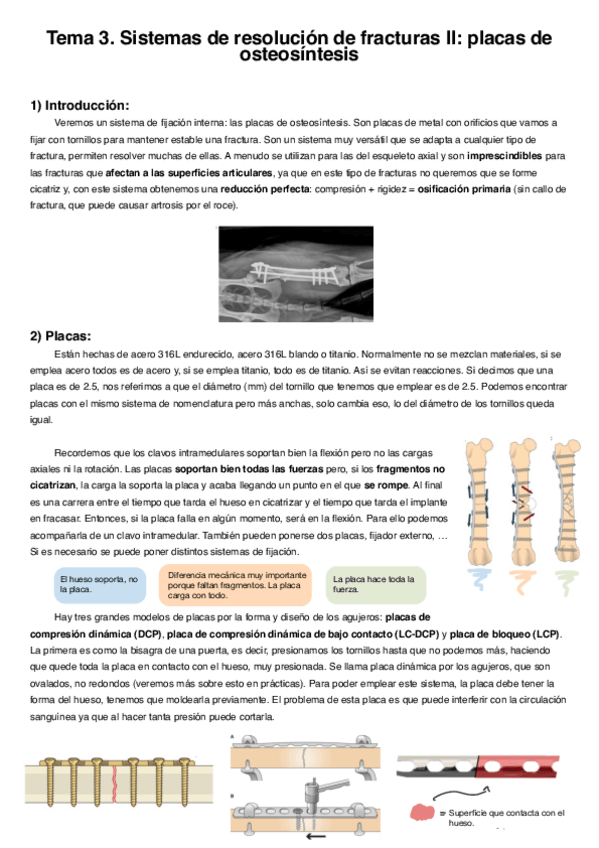 Tema 3. Sistemas de resolución de fracturas II: placas de osteosíntesis

1) Introducción:

Veremos un sistema de fijación interna: las placas de osteosíntesis. Son placas de metal con orificios que vamos a fijar con tornillos para mantener estable una fractura. Son un sistema muy versátil que se adapta a cualquier tipo de fractura, permiten resolver muchas de ellas. A menudo se utilizan para las del esqueleto axial y son imprescindibles para las fracturas que afectan a las superficies articulares, ya que en este tipo de fracturas no queremos que se forme cicatriz y, con este sistema obtenemos una reducción perfecta: compresión + rigidez = osificación primaria (sin callo de fractura, que puede causar artrosis por el roce).

2) Placas:

Están hechas de acero 316L endurecido, acero 316L blando o titanio. Normalmente no se mezclan materiales, si se emplea acero todos es de acero y, si se emplea titanio, todo es de titanio. Así se evitan reacciones. Si decimos que una placa es de 2.5, nos referimos a que el diámetro (mm) del tornillo que tenemos que emplear es de 2.5. Podemos encontrar placas con el mismo sistema de nomenclatura pero más anchas, solo cambia eso, lo del diámetro de los tornillos queda igual.

Recordemos que los clavos intramedulares soportan bien la flexión pero no las cargas axiales ni la rotación. Las placas soportan bien todas las fuerzas pero, si los fragmentos no cicatrizan, la carga la soporta la placa y acaba llegando un punto en el que se rompe. Al final es una carrera entre el tiempo que tarda el hueso en cicatrizar y el tiempo que tarda el implante en fracasar. Entonces, si la placa falla en algún momento, será en la flexión. Para ello podemos acompañarla de un clavo intramedular. También pueden ponerse dos placas, fijador externo, … Si es necesario se puede poner distintos sistemas de fijación.

El hueso soporta, no la placa.

Diferencia mecánica muy importante porque faltan fragmentos. La placa carga con todo.

La placa hace toda la fuerza.

Hay tres grandes modelos de placas por la forma y diseño de los agujeros: placas de compresión dinámica (DCP), placa de compresión dinámica de bajo contacto (LC-DCP) y placa de bloqueo (LCP). La primera es como la bisagra de una puerta, es decir, presionamos los tornillos hasta que no podemos más, haciendo que quede toda la placa en contacto con el hueso, muy presionada. Se llama placa dinámica por los agujeros, que son ovalados, no redondos (veremos más sobre esto en prácticas). Para poder emplear este sistema, la placa debe tener la forma del hueso, tenemos que moldearla previamente. El problema de esta placa es que puede interferir con la circulación sanguínea ya que al hacer tanta presión puede cortarla.

A

B

= Superficie que contacta con el hueso.