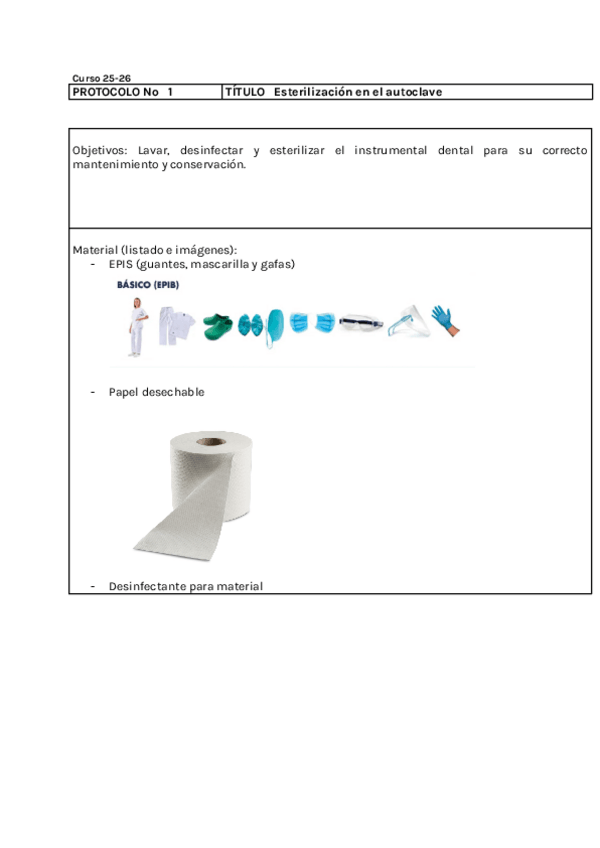 Curso 25-26

| PROTOCOLO No 1 | TÍTULO Esterilización en el autoclave |
|---|---|

Objetivos: Lavar, desinfectar y esterilizar el instrumental dental para su correcto mantenimiento y conservación.

Material (listado e imágenes):
- EPIS (guantes, mascarilla y gafas)

BÁSICO (EPIB)

- Papel desechable

- Desinfectante para material