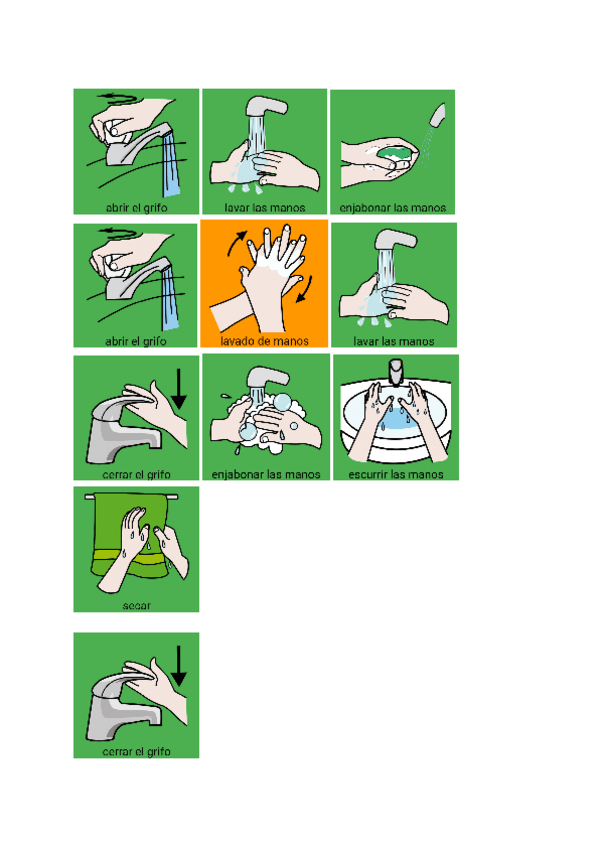 abrir el grifo

lavar las manos

enjabonar las manos

abrir el grifo

lavado de manos

lavar las manos

cerrar el grifo

enjabonar las manos

escurrir las manos

secar

cerrar el grifo