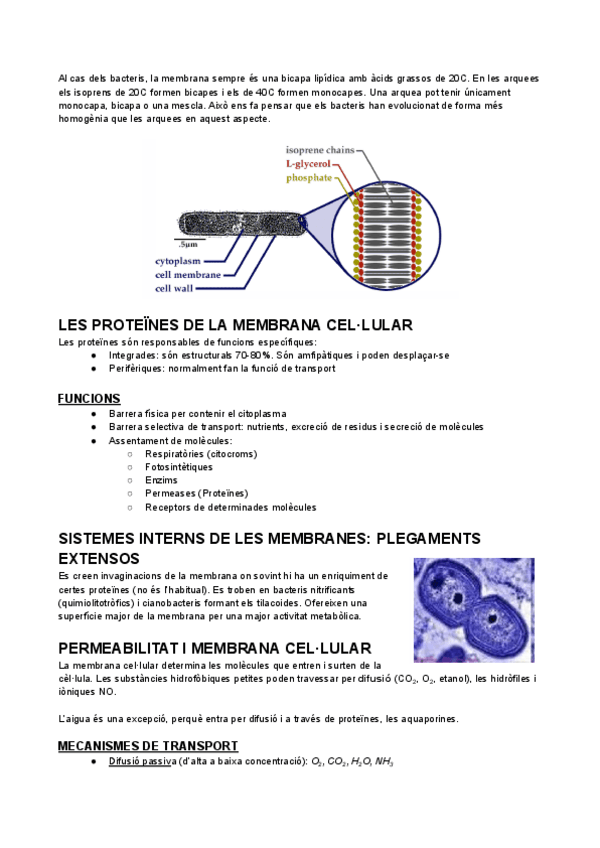 Al cas dels bacteris, la membrana sempre és una bicapa lipídica amb àcids grassos de 20C. En les arquees els isoprens de 20C formen bicapes i els de 40C formen monocapes. Una arquea pot tenir únicament monocapa, bicapa o una mescla. Això ens fa pensar que els bacteris han evolucionat de forma més homogènia que les arquees en aquest aspecte.

isoprene chains
L-glycerol
phosphate
.5μm
cytoplasm
cell membrane
cell wall

LES PROTEÏNES DE LA MEMBRANA CEL·LULAR

Les proteïnes són responsables de funcions específiques:
● Integrades: són estructurals 70-80%. Són amfipàtiques i poden desplaçar-se
● Perifèriques: normalment fan la funció de transport

FUNCIONS
● Barrera física per contenir el citoplasma
● Barrera selectiva de transport: nutrients, excreció de residus i secreció de molècules
● Assentament de molècules:
○ Respiratòries (citocroms)
○ Fotosintètiques
○ Enzims
○ Permeases (Proteïnes)
○ Receptors de determinades molècules

SISTEMES INTERNS DE LES MEMBRANES: PLEGAMENTS EXTENSOS

Es creen invaginacions de la membrana on sovint hi ha un enriquiment de certes proteïnes (no és l'habitual). Es troben en bacteris nitrificants (quimiolitotròfics) i cianobacteris formant els tilacoides. Ofereixen una superfície major de la membrana per una major activitat metabòlica.

PERMEABILITAT I MEMBRANA CEL·LULAR

La membrana cel·lular determina les molècules que entren i surten de la cèl·lula. Les substàncies hidrofòbiques petites poden travessar per difusió ($CO_2$, $O_2$, etanol), les hidròfiles i iòniques NO.

L'aigua és una excepció, perquè entra per difusió i a través de proteïnes, les aquaporines.

MECANISMES DE TRANSPORT
● Difusió passiva (d'alta a baixa concentració): $O_2$, $CO_2$, $H_2O$, $NH_3$