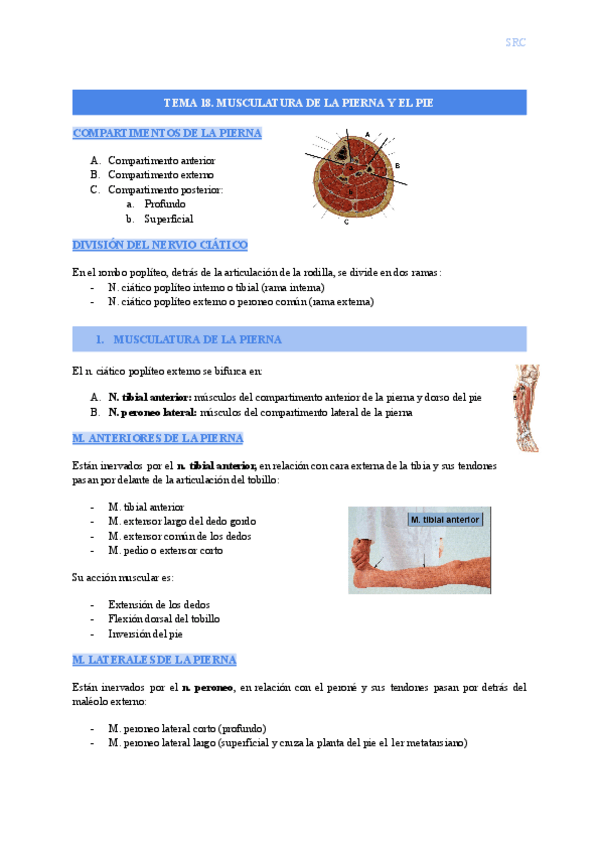 SRC

TEMA 18. MUSCULATURA DE LA PIERNA Y EL PIE

COMPARTIMENTOS DE LA PIERNA

A. Compartimento anterior
B. Compartimento externo
C. Compartimento posterior:
a. Profundo
b. Superficial

A
B
C

DIVISIÓN DEL NERVIO CIÁTICO

En el rombo poplíteo, detrás de la articulación de la rodilla, se divide en dos ramas:
- N. ciático poplíteo interno o tibial (rama interna)
- N. ciático poplíteo externo o peroneo común (rama externa)

1. MUSCULATURA DE LA PIERNA

El n. ciático poplíteo externo se bifurca en:

A. N. tibial anterior: músculos del compartimento anterior de la pierna y dorso del pie
B. N. peroneo lateral: músculos del compartimento lateral de la pierna

M. ANTERIORES DE LA PIERNA

Están inervados por el n. tibial anterior, en relación con cara externa de la tibia y sus tendones pasan por delante de la articulación del tobillo:

- M. tibial anterior
- M. extensor largo del dedo gordo
- M. extensor común de los dedos
- M. pedio o extensor corto

M. tibial anterior

Su acción muscular es:

- Extensión de los dedos
- Flexión dorsal del tobillo
- Inversión del pie

M. LATERALES DE LA PIERNA

Están inervados por el n. peroneo, en relación con el peroné y sus tendones pasan por detrás del maléolo externo:

- M. peroneo lateral corto (profundo)
- M. peroneo lateral largo (superficial y cruza la planta del pie el 1er metatarsiano)