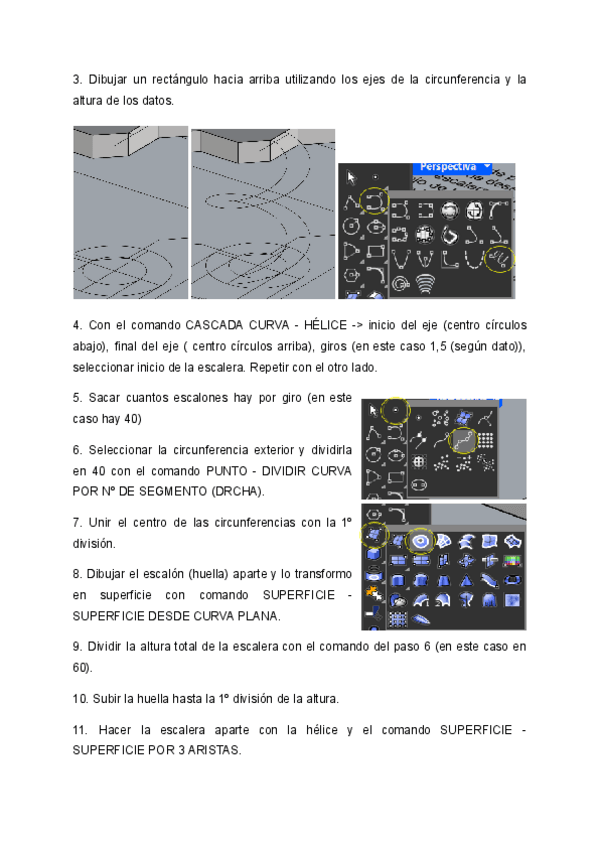 3. Dibujar un rectángulo hacia arriba utilizando los ejes de la circunferencia y la altura de los datos.

Perspectiva

4. Con el comando CASCADA CURVA - HÉLICE -> inicio del eje (centro círculos abajo), final del eje ( centro círculos arriba), giros (en este caso 1,5 (según dato)), seleccionar inicio de la escalera. Repetir con el otro lado.

5. Sacar cuantos escalones hay por giro (en este caso hay 40)

6. Seleccionar la circunferencia exterior y dividirla en 40 con el comando PUNTO - DIVIDIR CURVA POR Nº DE SEGMENTO (DRCHA).

7. Unir el centro de las circunferencias con la 1º división.

8. Dibujar el escalón (huella) aparte y lo transformo en superficie con comando SUPERFICIE - SUPERFICIE DESDE CURVA PLANA.

9. Dividir la altura total de la escalera con el comando del paso 6 (en este caso en 60).

10. Subir la huella hasta la 1º división de la altura.

11. Hacer la escalera aparte con la hélice y el comando SUPERFICIE - SUPERFICIE POR 3 ARISTAS.