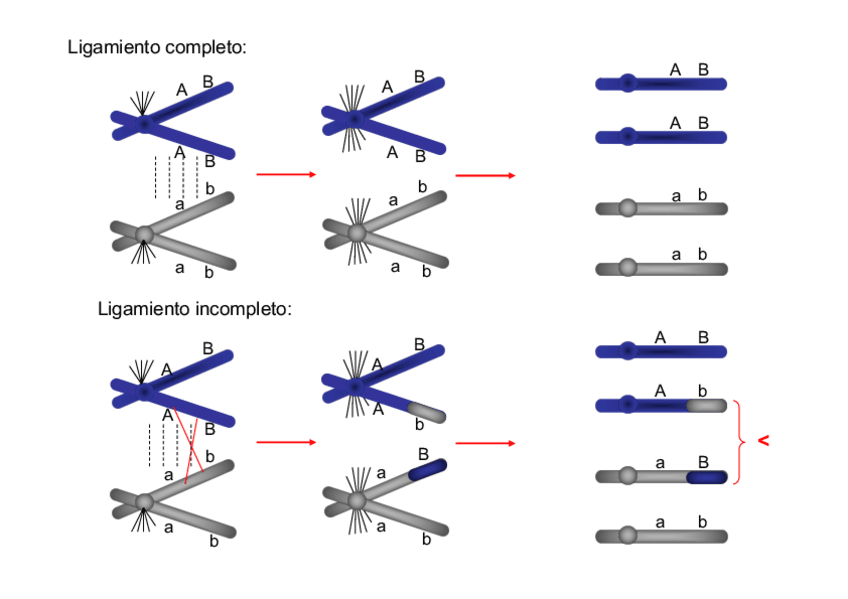 Ligamiento completo:

A B
A B
a b
a b

A B
A B
a b
a b

A B
A B
a b
a b

Ligamiento incompleto:

A B
A B
a b
a b

A B
A b
a B
a b

A B
A b
a B
a b

<