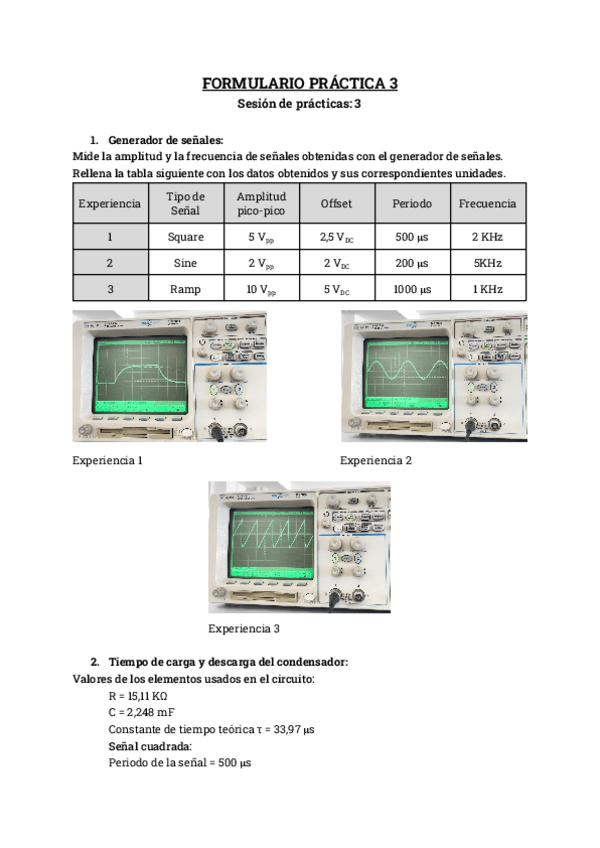 FORMULARIO PRÁCTICA 3
Sesión de prácticas: 3

1. Generador de señales:
Mide la amplitud y la frecuencia de señales obtenidas con el generador de señales. Rellena la tabla siguiente con los datos obtenidos y sus correspondientes unidades.

| Experiencia | Tipo de Señal | Amplitud pico-pico | Offset | Periodo | Frecuencia |
|---|---|---|---|---|---|
| 1 | Square | 5 $V_{pp}$ | 2,5 $V_{DC}$ | 500 µs | 2 KHz |
| 2 | Sine | 2 $V_{pp}$ | 2 $V_{DC}$ | 200 µs | 5KHz |
| 3 | Ramp | 10 $V_{pp}$ | 5 $V_{DC}$ | 1000 µs | 1 KHz |

Experiencia 1

Experiencia 2

Experiencia 3

2. Tiempo de carga y descarga del condensador:
Valores de los elementos usados en el circuito:
R = 15,11 KΩ
C = 2,248 mF
Constante de tiempo teórica τ = 33,97 µs
Señal cuadrada:
Periodo de la señal = 500 µs