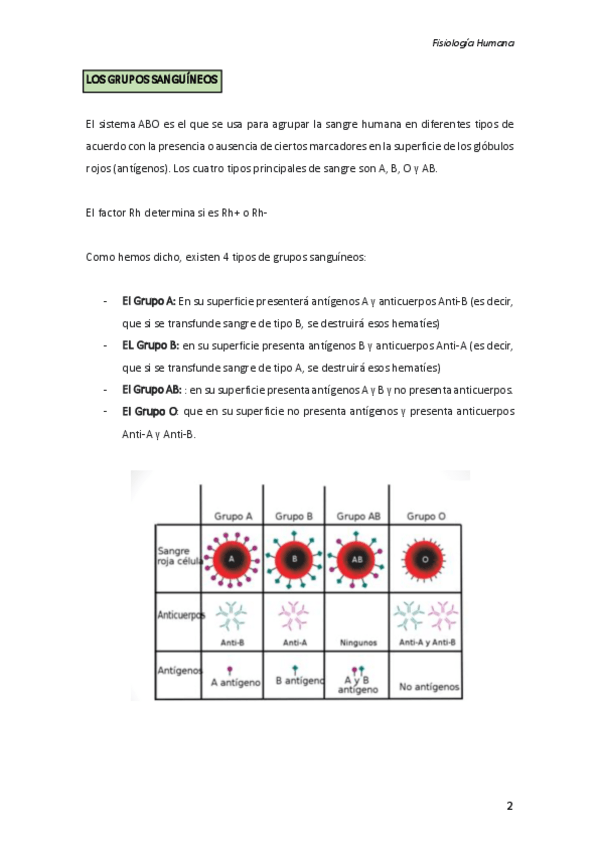 Fisiología Humana

LOS GRUPOS SANGUÍNEOS

El sistema ABO es el que se usa para agrupar la sangre humana en diferentes tipos de acuerdo con la presencia o ausencia de ciertos marcadores en la superficie de los glóbulos rojos (antígenos). Los cuatro tipos principales de sangre son A, B, O y AB.

El factor Rh determina si es Rh+ o Rh-

Como hemos dicho, existen 4 tipos de grupos sanguíneos:

- El Grupo A: En su superficie presenterá antígenos A y anticuerpos Anti-B (es decir, que si se transfunde sangre de tipo B, se destruirá esos hematíes)
- EL Grupo B: en su superficie presenta antígenos B y anticuerpos Anti-A (es decir, que si se transfunde sangre de tipo A, se destruirá esos hematíes)
- El Grupo AB: : en su superficie presenta antígenos A y B y no presenta anticuerpos.
- El Grupo O: que en su superficie no presenta antígenos y presenta anticuerpos Anti-A y Anti-B.

| | Grupo A | Grupo B | Grupo AB | Grupo O |
|---|---|---|---|---|
| Sangre roja célula | A | B | AB | O |
| Anticuerpos | Anti-B | Anti-A | Ningunos | Anti-A y Anti-B |
| Antígenos | A antígeno | B antígeno | A y B antígeno | No antígenos |

2