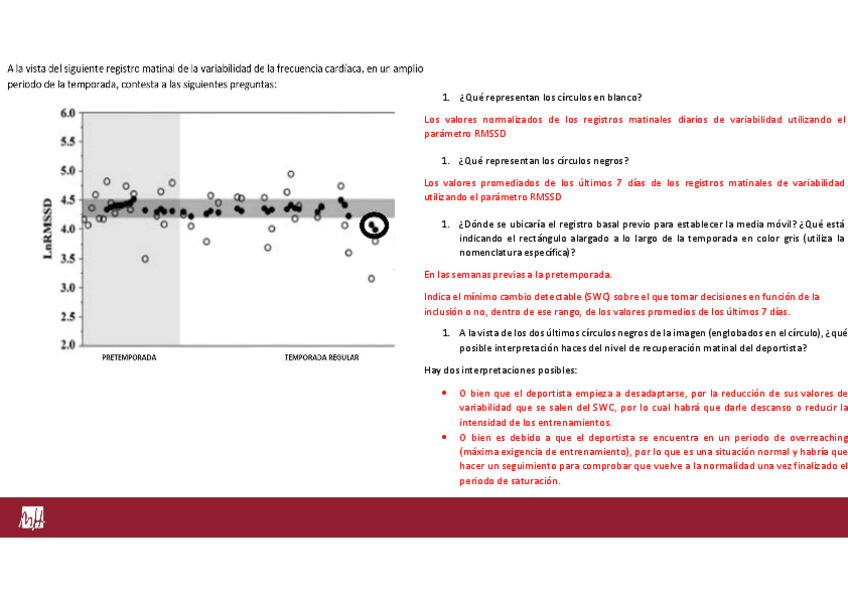 A la vista del siguiente registro matinal de la variabilidad de la frecuencia cardiaca, en un amplio periodo de la temporada, contesta a las siguientes preguntas:

6.0
5.5
5.0
4.5
4.0
3.5
3.0
2.5
2.0
LnRMSSD
PRETEMPORADA
TEMPORADA REGULAR

1. ¿Qué representan los círculos en blanco?

Los valores normalizados de los registros matinales diarios de variabilidad utilizando el parámetro RMSSD

1. ¿Qué representan los círculos negros?

Los valores promediados de los últimos 7 días de los registros matinales de variabilidad utilizando el parámetro RMSSD

1. ¿Dónde se ubicaría el registro basal previo para establecer la media móvil? ¿Qué está indicando el rectángulo alargado a lo largo de la temporada en color gris (utiliza la nomenclatura específica)?

En las semanas previas a la pretemporada.

Indica el mínimo cambio detectable (SWC) sobre el que tomar decisiones en función de la inclusión o no, dentro de ese rango, de los valores promedios de los últimos 7 días.

1. A la vista de los dos últimos círculos negros de la imagen (englobados en el círculo), ¿qué posible interpretación haces del nivel de recuperación matinal del deportista?

Hay dos interpretaciones posibles:

• O bien que el deportista empieza a desadaptarse, por la reducción de sus valores de variabilidad que se salen del SWC, por lo cual habrá que darle descanso o reducir la intensidad de los entrenamientos.
• O bien es debido a que el deportista se encuentra en un periodo de overreaching (máxima exigencia de entrenamiento), por lo que es una situación normal y habría que hacer un seguimiento para comprobar que vuelve a la normalidad una vez finalizado el periodo de saturación.