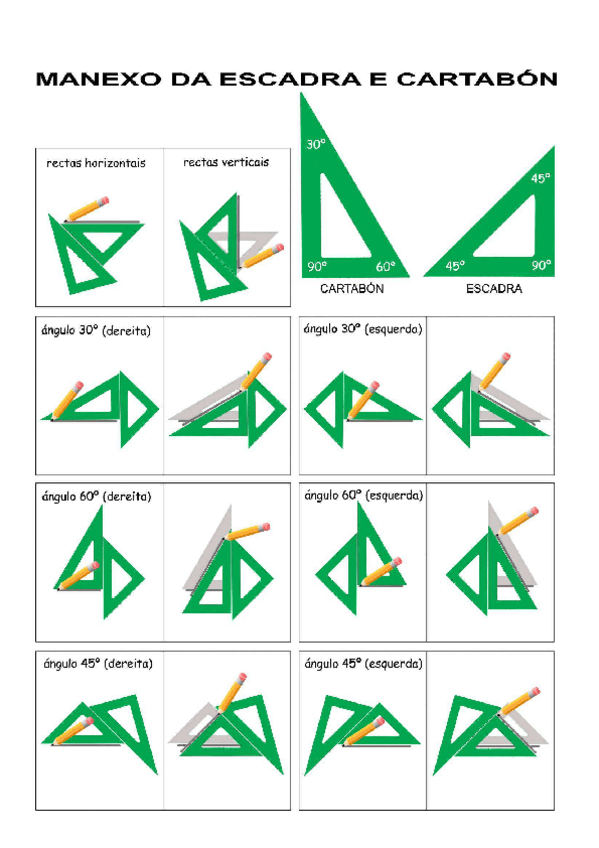 MANEXO DA ESCADRA E CARTABÓN

rectas horizontais

rectas verticais

30°

90°

60°

CARTABÓN

45°

45°

90°

ESCADRA

ángulo 30° (dereita)

ángulo 30° (esquerda)

ángulo 60° (dereita)

ángulo 60° (esquerda)

ángulo 45° (dereita)

ángulo 45° (esquerda)