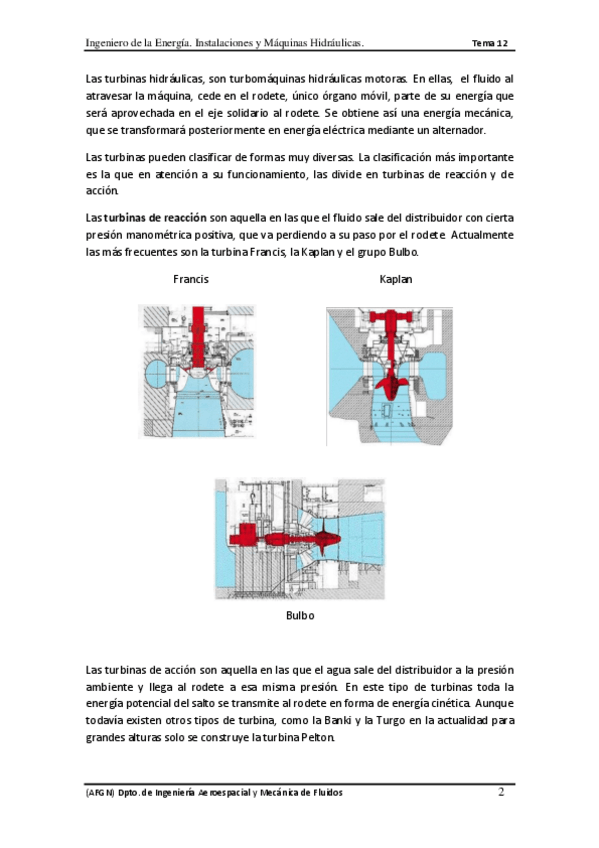 Ingeniero de la Energía. Instalaciones y Máquinas Hidráulicas. Tema 12

Las turbinas hidráulicas, son turbomáquinas hidráulicas motoras. En ellas, el fluido al atravesar la máquina, cede en el rodete, único órgano móvil, parte de su energía que será aprovechada en el eje solidario al rodete. Se obtiene así una energía mecánica, que se transformará posteriormente en energía eléctrica mediante un alternador.

Las turbinas pueden clasificar de formas muy diversas. La clasificación más importante es la que en atención a su funcionamiento, las divide en turbinas de reacción y de acción.

Las turbinas de reacción son aquella en las que el fluido sale del distribuidor con cierta presión manométrica positiva, que va perdiendo a su paso por el rodete. Actualmente las más frecuentes son la turbina Francis, la Kaplan y el grupo Bulbo.

Francis

Kaplan

Bulbo

Las turbinas de acción son aquella en las que el agua sale del distribuidor a la presión ambiente y llega al rodete a esa misma presión. En este tipo de turbinas toda la energía potencial del salto se transmite al rodete en forma de energía cinética. Aunque todavía existen otros tipos de turbina, como la Banki y la Turgo en la actualidad para grandes alturas solo se construye la turbina Pelton.

(AFGN) Dpto. de Ingeniería Aeroespacial y Mecánica de Fluidos 2