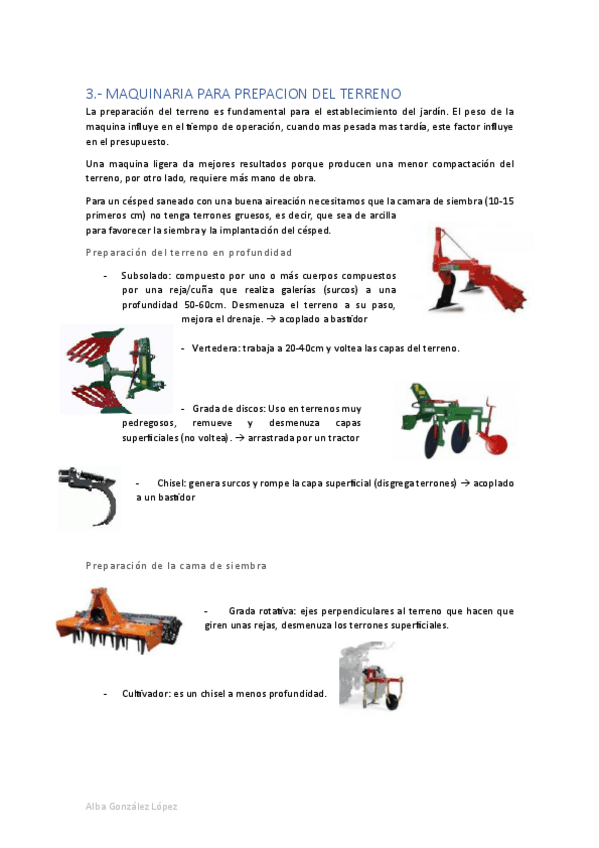 3.- MAQUINARIA PARA PREPACION DEL TERRENO

La preparación del terreno es fundamental para el establecimiento del jardín. El peso de la maquina influye en el tiempo de operación, cuando mas pesada mas tardía, este factor influye en el presupuesto.

Una maquina ligera da mejores resultados porque producen una menor compactación del terreno, por otro lado, requiere más mano de obra.

Para un césped saneado con una buena aireación necesitamos que la camara de siembra (10-15 primeros cm) no tenga terrones gruesos, es decir, que sea de arcilla para favorecer la siembra y la implantación del césped.

Preparación del terreno en profundidad

- Subsolado: compuesto por uno o más cuerpos compuestos por una reja/cuña que realiza galerías (surcos) a una profundidad 50-60cm. Desmenuza el terreno a su paso, mejora el drenaje. → acoplado a bastidor

- Vertedera: trabaja a 20-40cm y voltea las capas del terreno.

- Grada de discos: Uso en terrenos muy pedregosos, remueve y desmenuza capas superficiales (no voltea). → arrastrada por un tractor

- Chisel: genera surcos y rompe la capa superficial (disgrega terrones) → acoplado a un bastidor

Preparación de la cama de siembra

- Grada rotativa: ejes perpendiculares al terreno que hacen que giren unas rejas, desmenuza los terrones superficiales.

- Cultivador: es un chisel a menos profundidad.

Alba González López