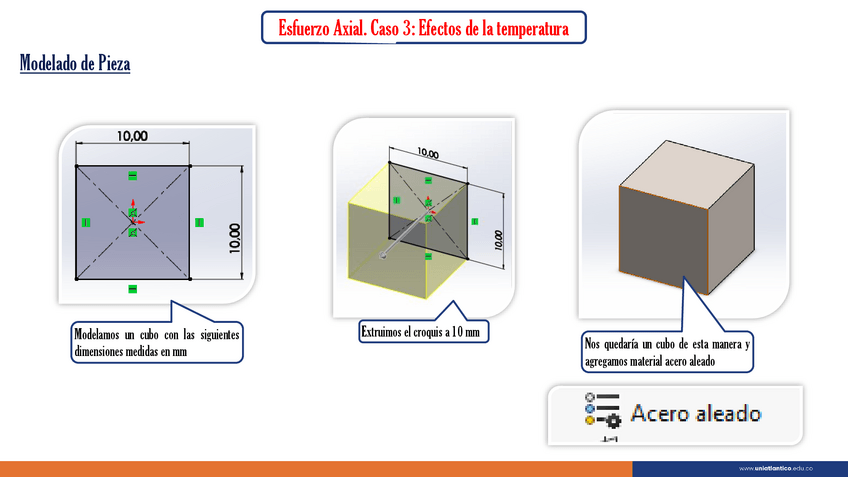 Esfuerzo Axial. Caso 3: Efectos de la temperatura

Modelado de Pieza

10,00

10,00

Modelamos un cubo con las siguientes dimensiones medidas en mm

10,00

10,00

Extruimos el croquis a 10 mm

Nos quedaría un cubo de esta manera y agregamos material acero aleado

Acero aleado

www.uniatlantico.edu.co