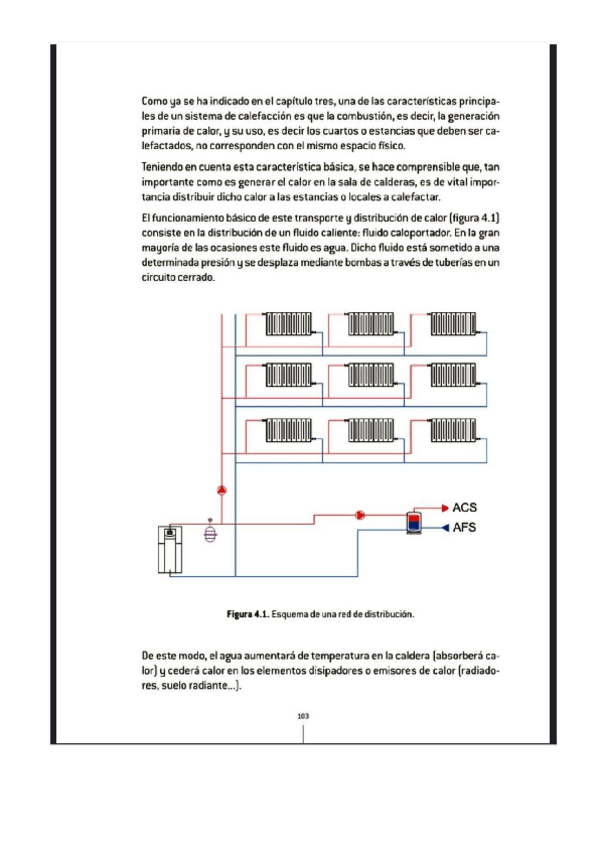 Como ya se ha indicado en el capítulo tres, una de las características principales de un sistema de calefacción es que la combustión, es decir, la generación primaria de calor, y su uso, es decir los cuartos o estancias que deben ser calefactados, no corresponden con el mismo espacio físico.

Teniendo en cuenta esta característica básica, se hace comprensible que, tan importante como es generar el calor en la sala de calderas, es de vital importancia distribuir dicho calor a las estancias o locales a calefactar.

El funcionamiento básico de este transporte y distribución de calor (figura 4.1) consiste en la distribución de un fluido caliente: fluido caloportador. En la gran mayoría de las ocasiones este fluido es agua. Dicho fluido está sometido a una determinada presión y se desplaza mediante bombas a través de tuberías en un circuito cerrado.

ACS
AFS

Figura 4.1. Esquema de una red de distribución.

De este modo, el agua aumentará de temperatura en la caldera (absorberá calor) y cederá calor en los elementos disipadores o emisores de calor (radiadores, suelo radiante...).

103