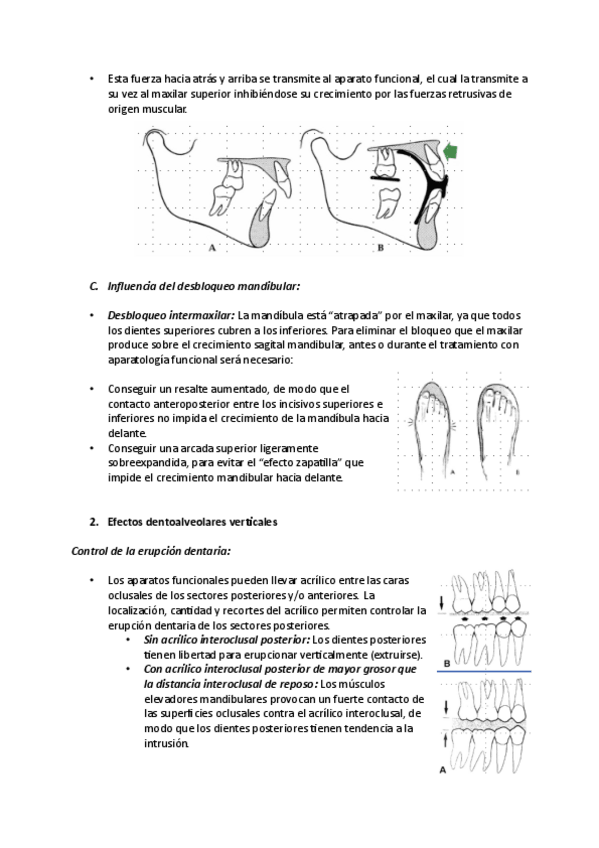 • Esta fuerza hacia atrás y arriba se transmite al aparato funcional, el cual la transmite a su vez al maxilar superior inhibiéndose su crecimiento por las fuerzas retrusivas de origen muscular.

A B

C. Influencia del desbloqueo mandibular:

• Desbloqueo intermaxilar: La mandíbula está "atrapada" por el maxilar, ya que todos los dientes superiores cubren a los inferiores. Para eliminar el bloqueo que el maxilar produce sobre el crecimiento sagital mandibular, antes o durante el tratamiento con aparatología funcional será necesario:

• Conseguir un resalte aumentado, de modo que el contacto anteroposterior entre los incisivos superiores e inferiores no impida el crecimiento de la mandíbula hacia delante.
• Conseguir una arcada superior ligeramente sobreexpandida, para evitar el "efecto zapatilla" que impide el crecimiento mandibular hacia delante.

A B

2. Efectos dentoalveolares verticales

Control de la erupción dentaria:

• Los aparatos funcionales pueden llevar acrílico entre las caras oclusales de los sectores posteriores y/o anteriores. La localización, cantidad y recortes del acrílico permiten controlar la erupción dentaria de los sectores posteriores.
 • Sin acrílico interoclusal posterior: Los dientes posteriores tienen libertad para erupcionar verticalmente (extruirse).
 • Con acrílico interoclusal posterior de mayor grosor que la distancia interoclusal de reposo: Los músculos elevadores mandibulares provocan un fuerte contacto de las superficies oclusales contra el acrílico interoclusal, de modo que los dientes posteriores tienen tendencia a la intrusión.

B

A